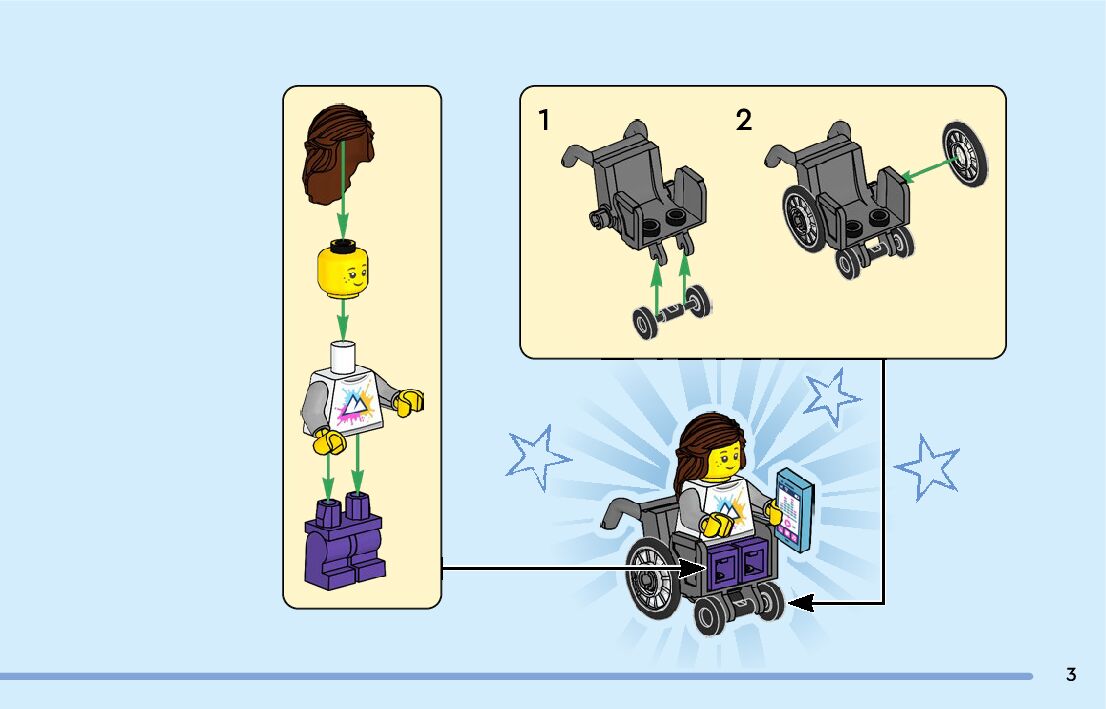 1

2

3