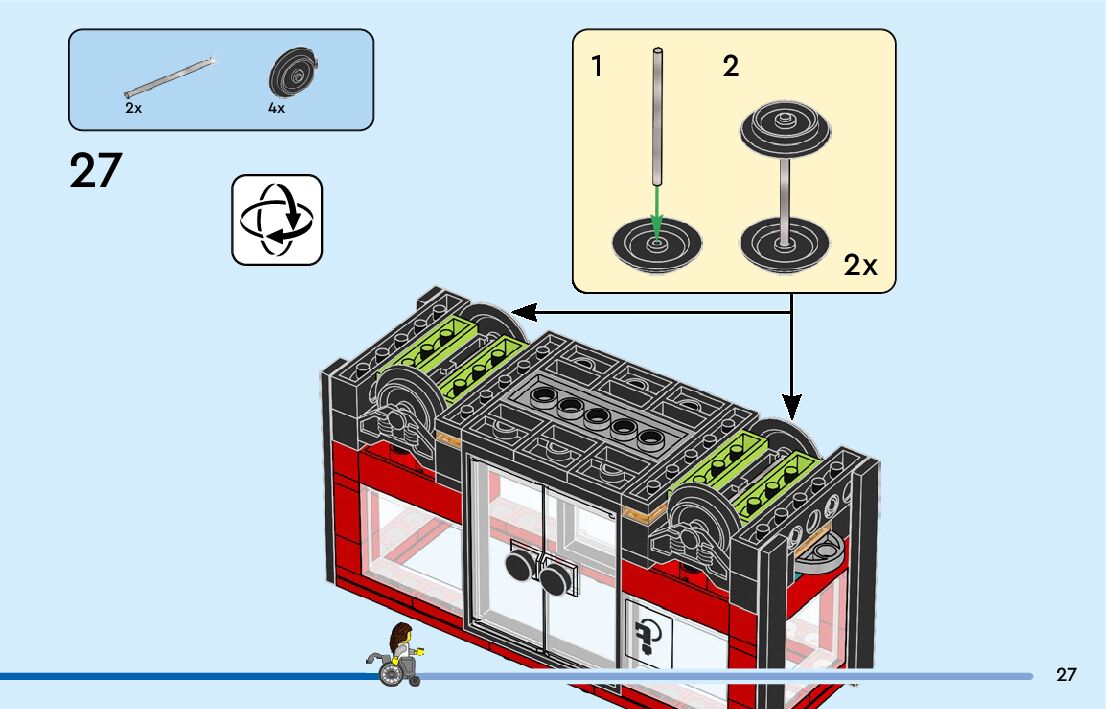 2x 4x

27

1 2

2x

27