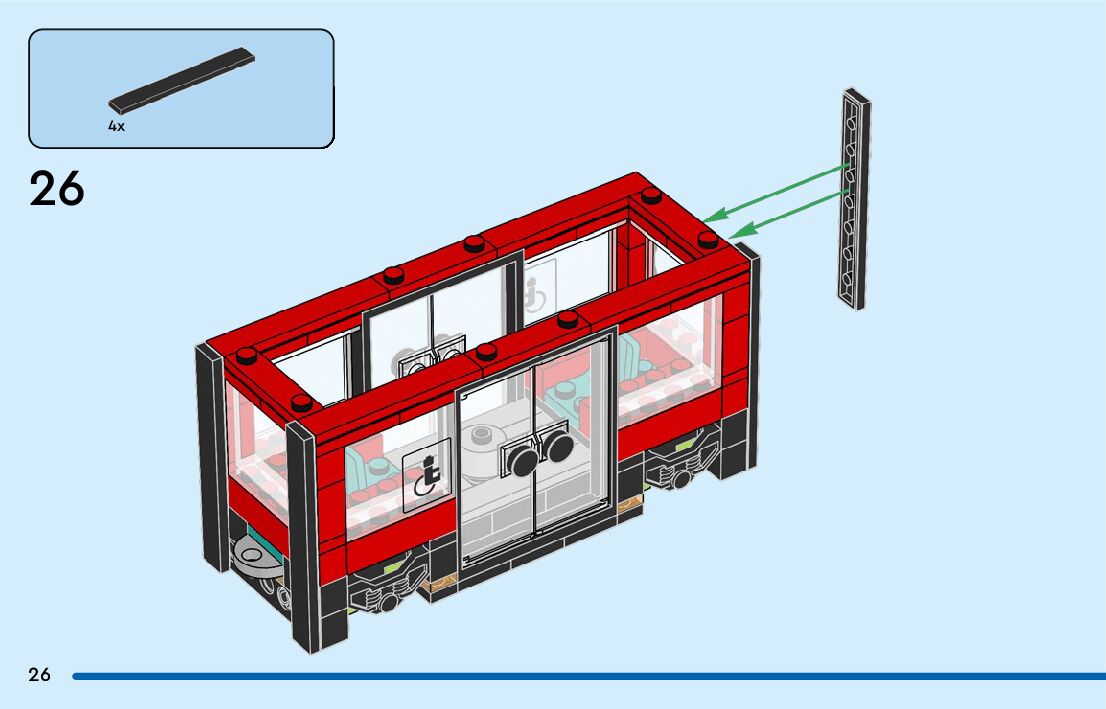 4x

26

26