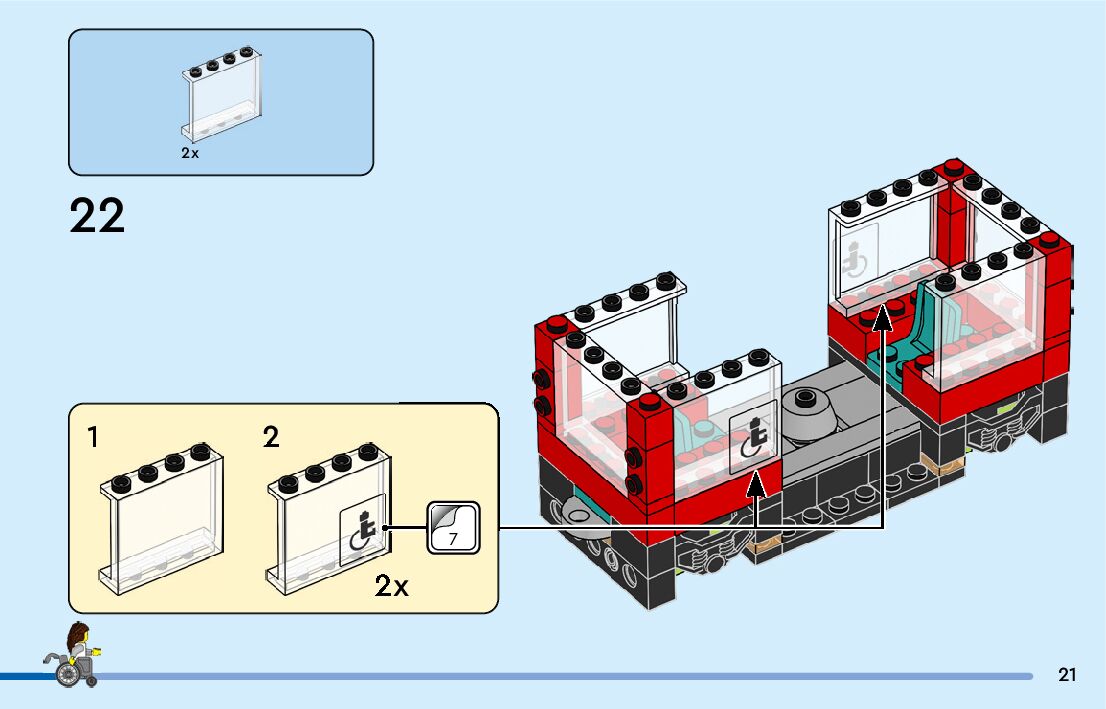 2x

22

1

2

7

2x

21