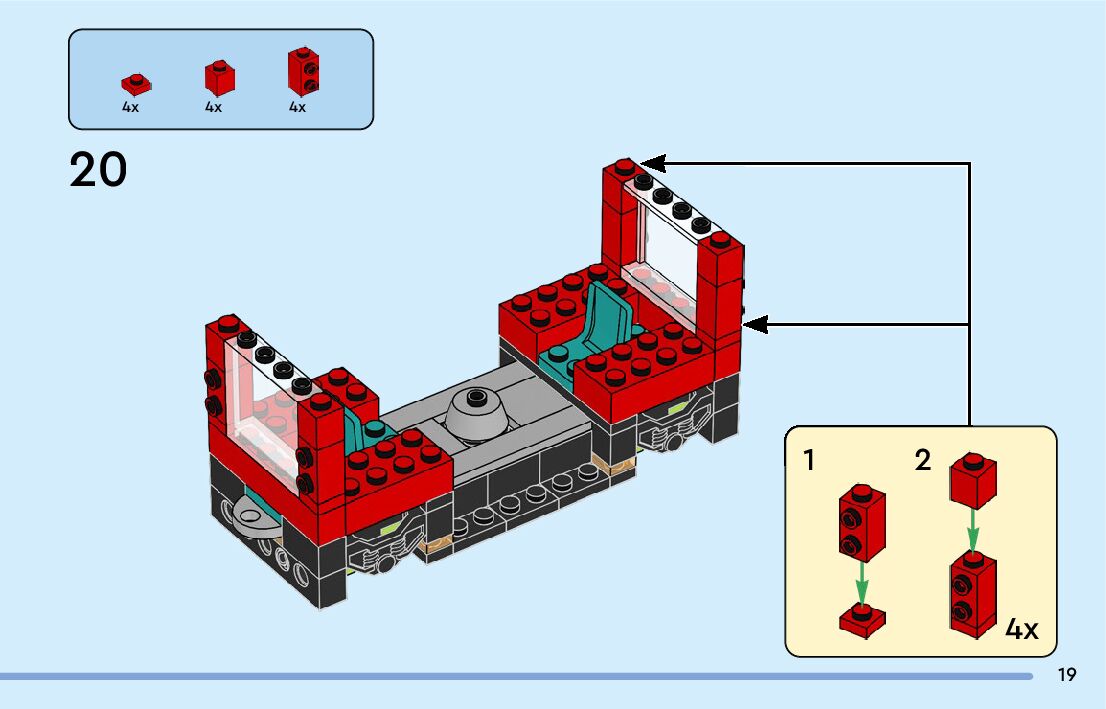 4x 4x 4x

20

1 2

4x

19