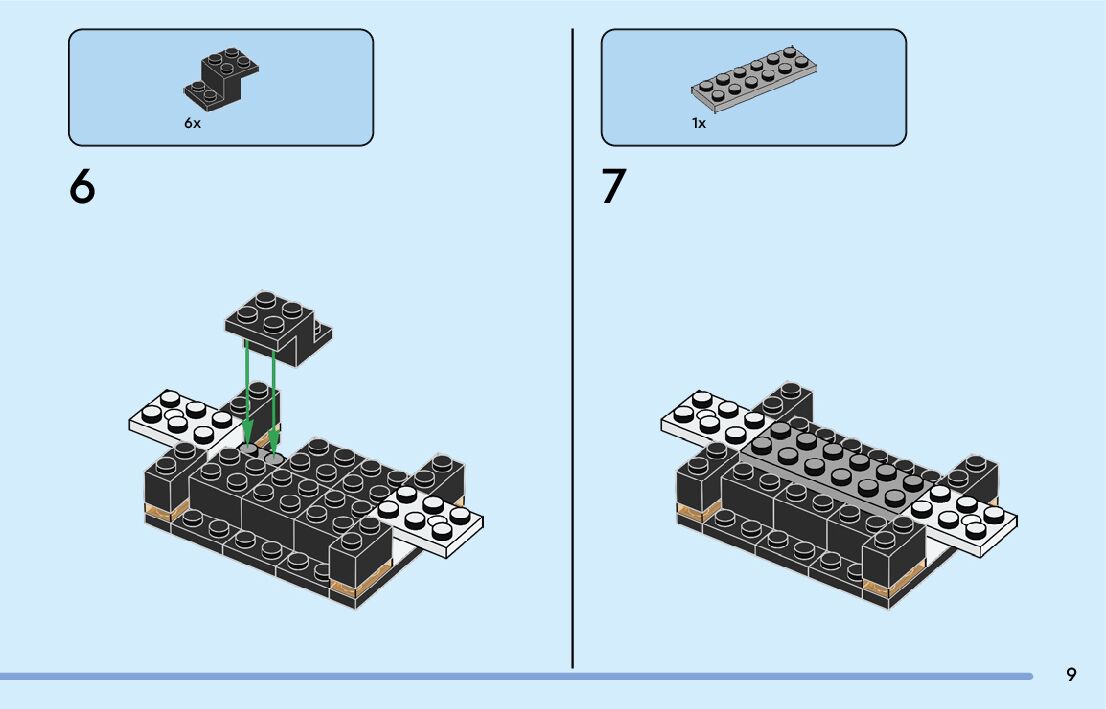 6x

6

1x

7

9