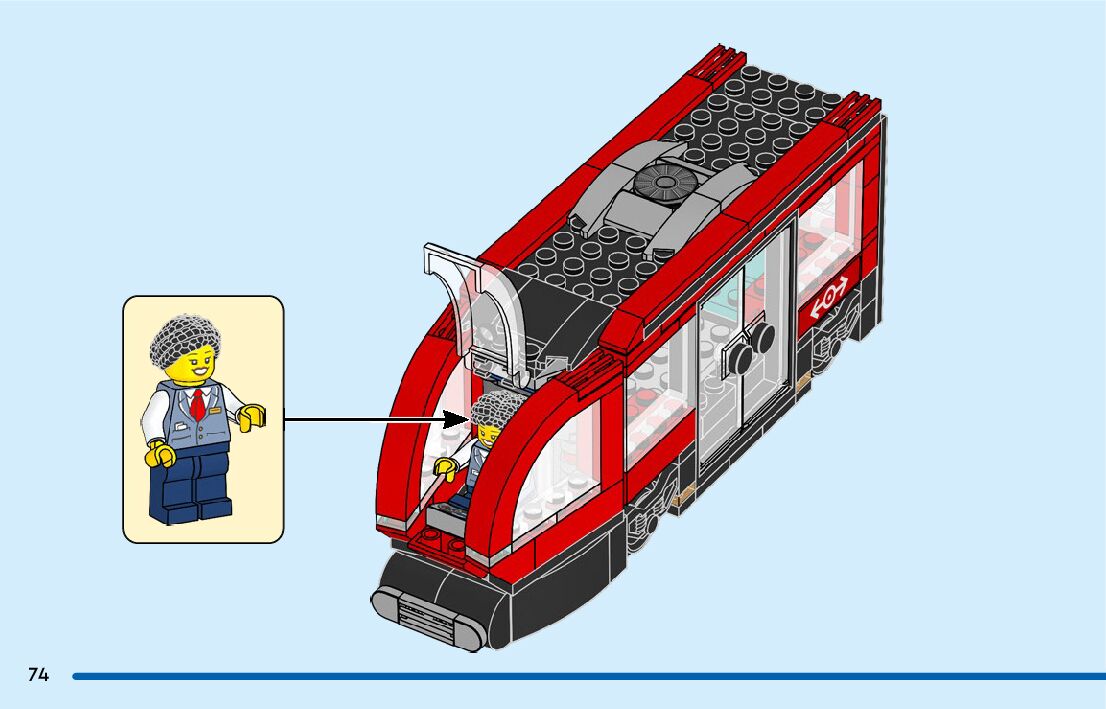 74