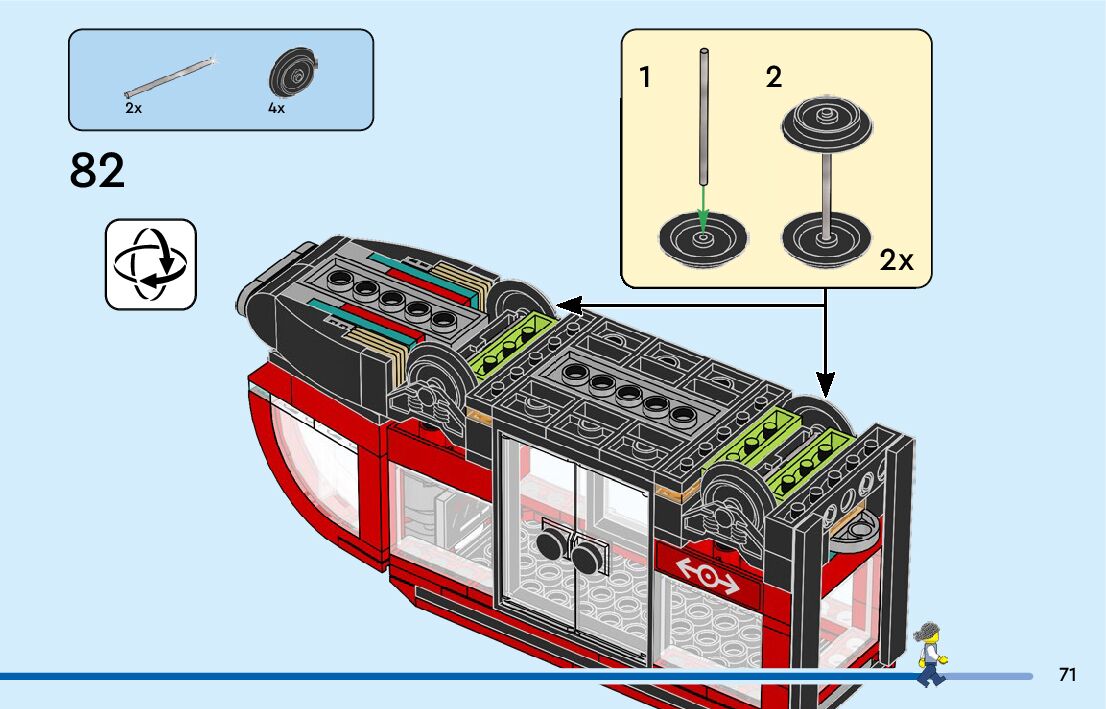 2x
4x

82

1
2
2x

71