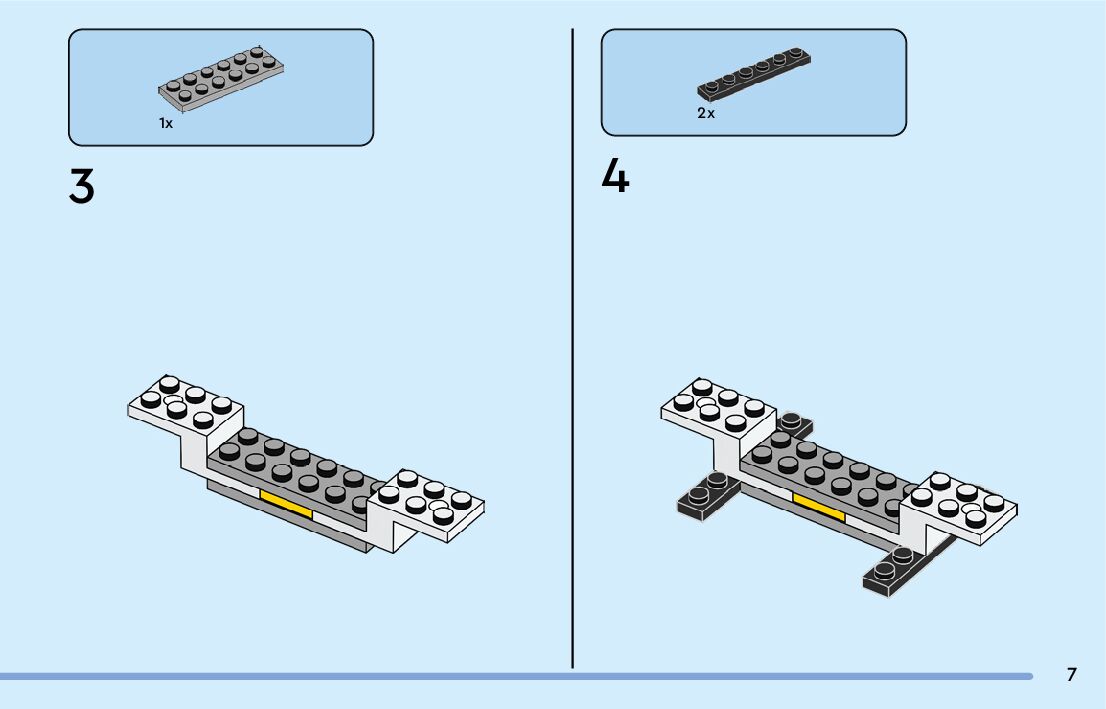 1x

3

2x

4

7