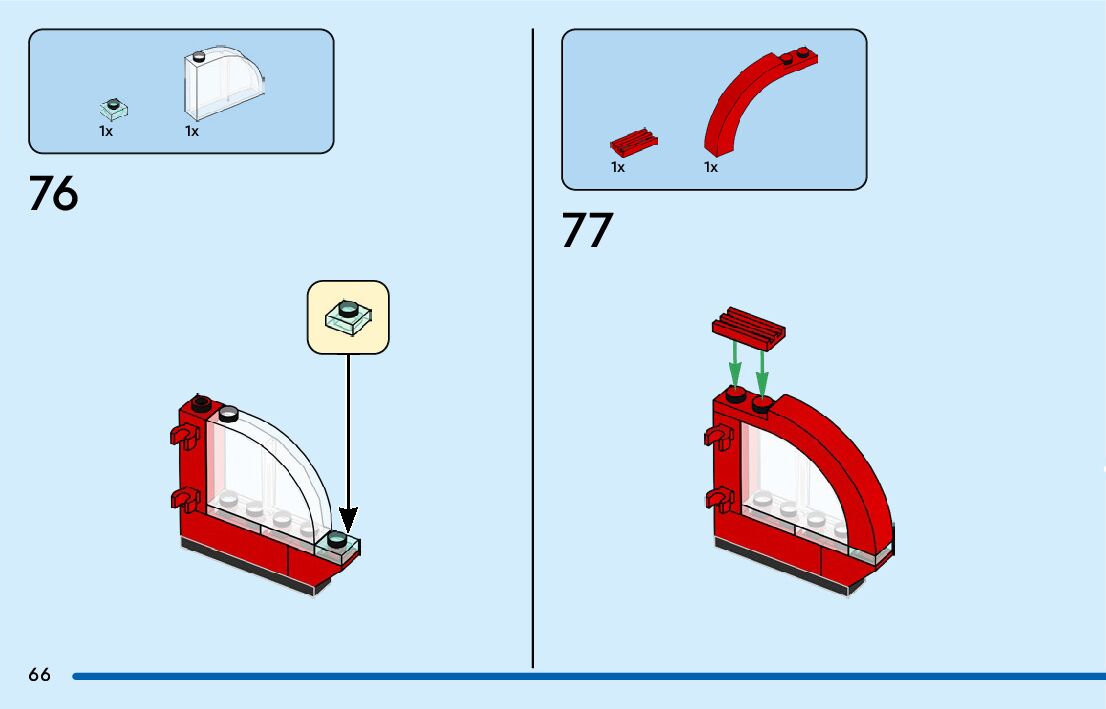 1x
1x

76

1x
1x

77

66