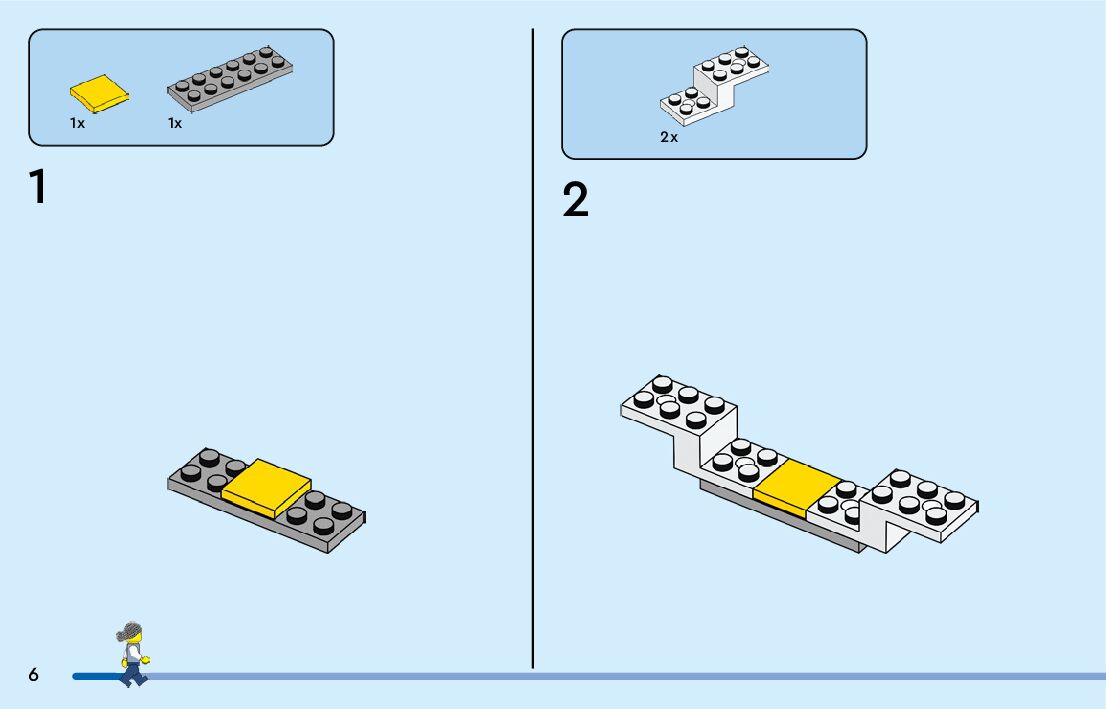 1x 1x

1

2x

2

6