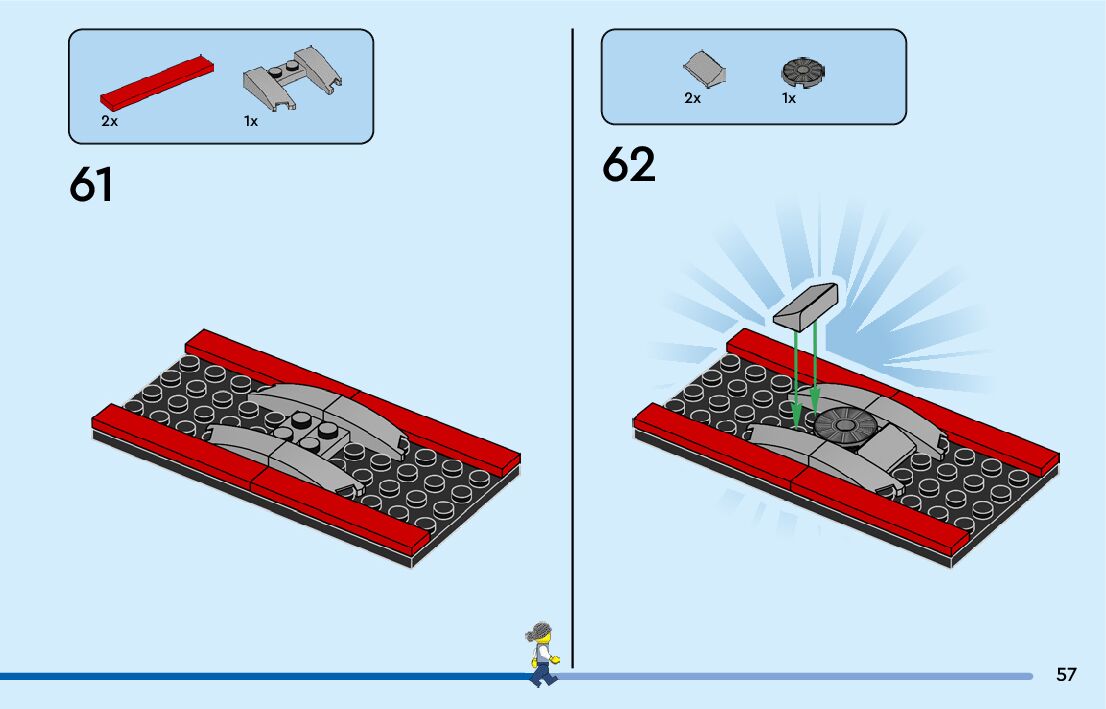 2x 1x

61

2x 1x

62

57