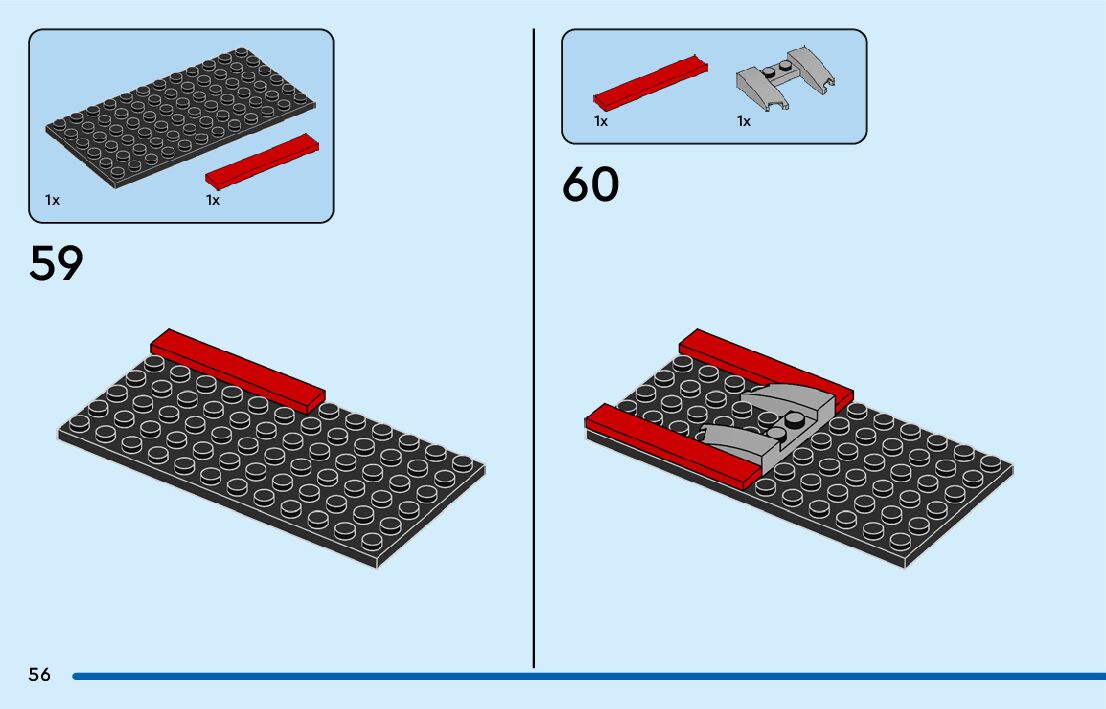 1x
1x

59

1x
1x

60

56