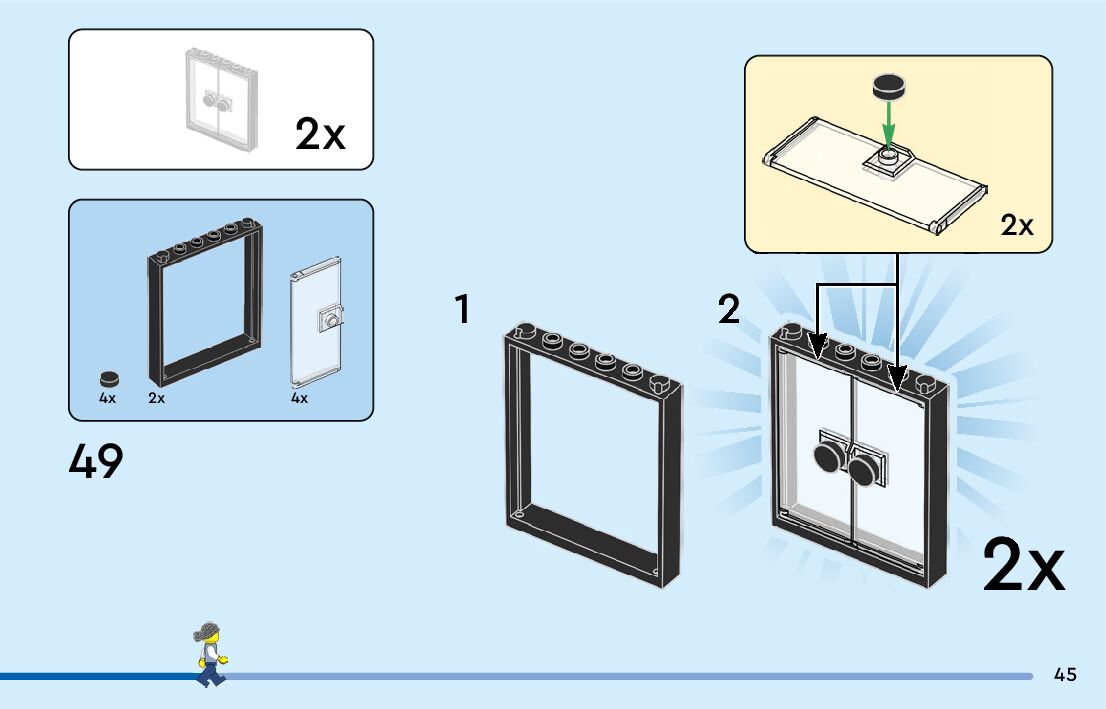 2x

4x 2x 4x

49

2x

1

2

2x

45