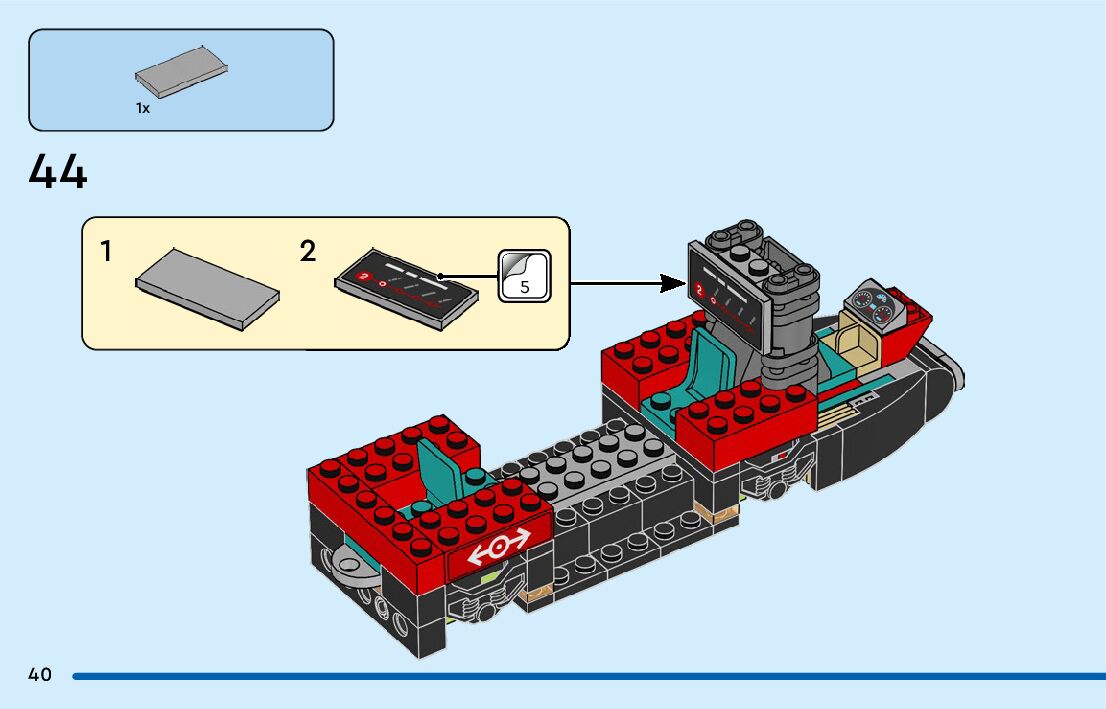 1x

44

1

2

5

40