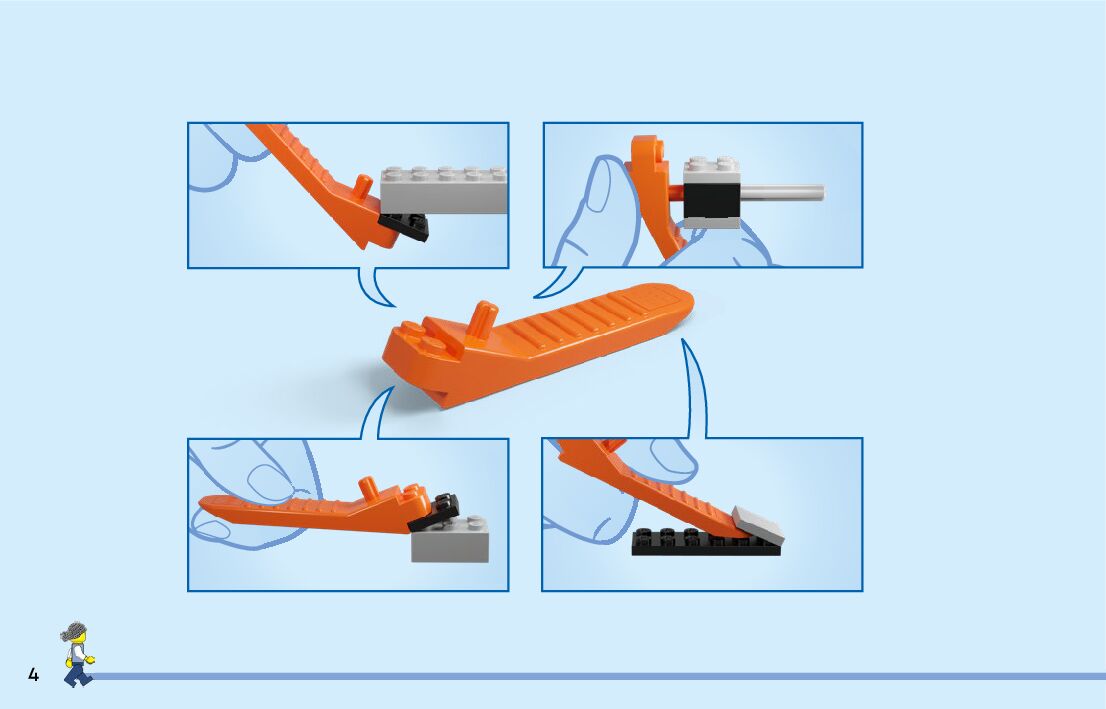 4