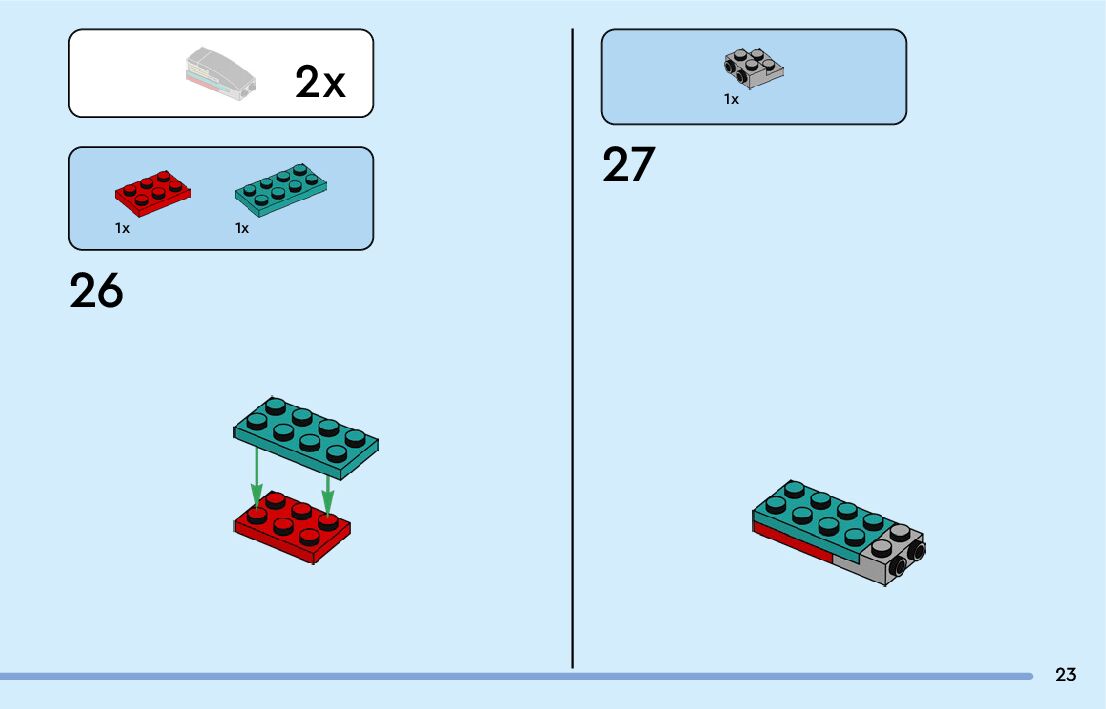 2x

1x 1x

26

1x

27

23