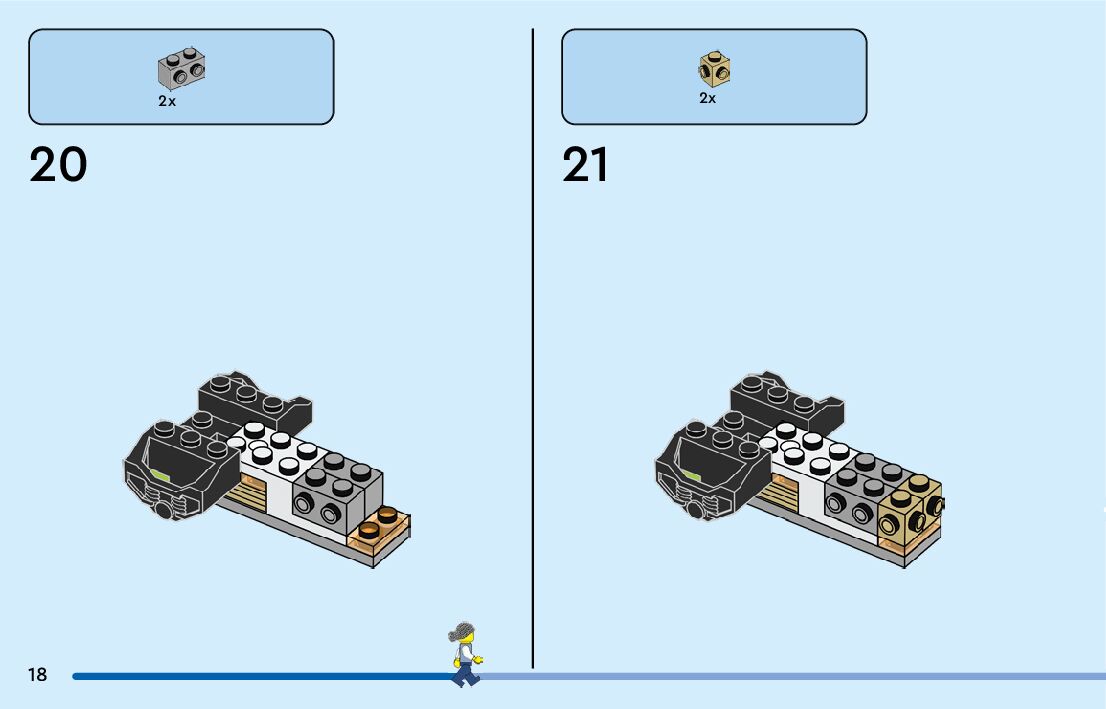 2x

20

2x

21

18