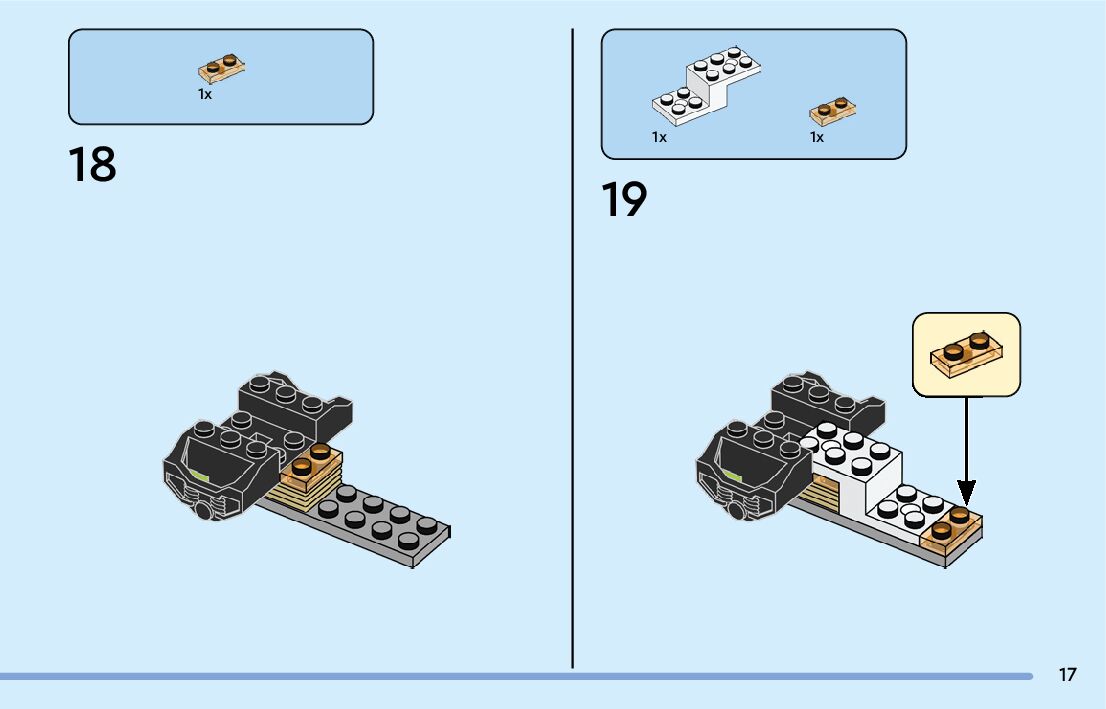 1x

18

1x

1x

19

17