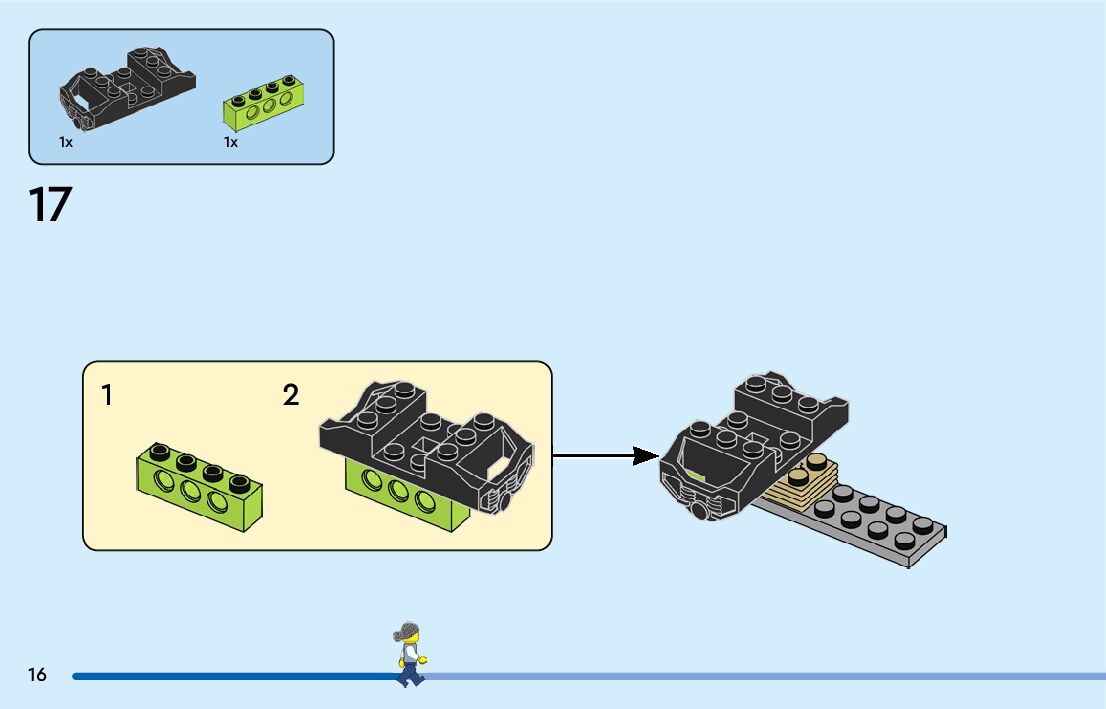 1x
1x

17

1
2

16