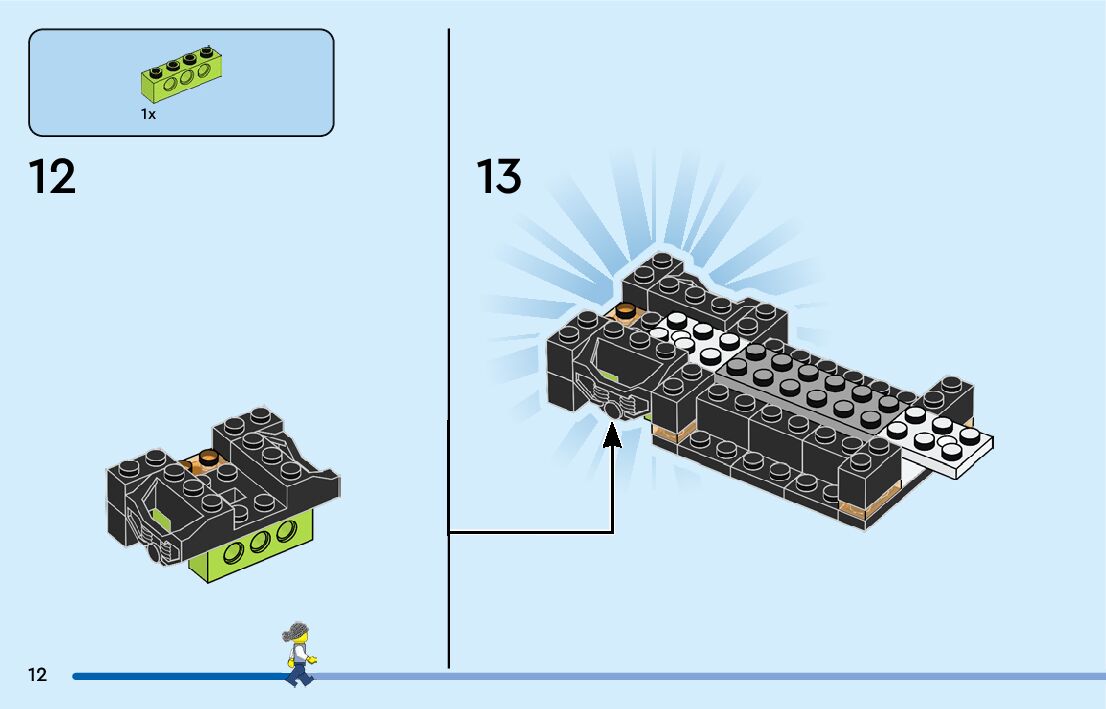 1x

12

13

12