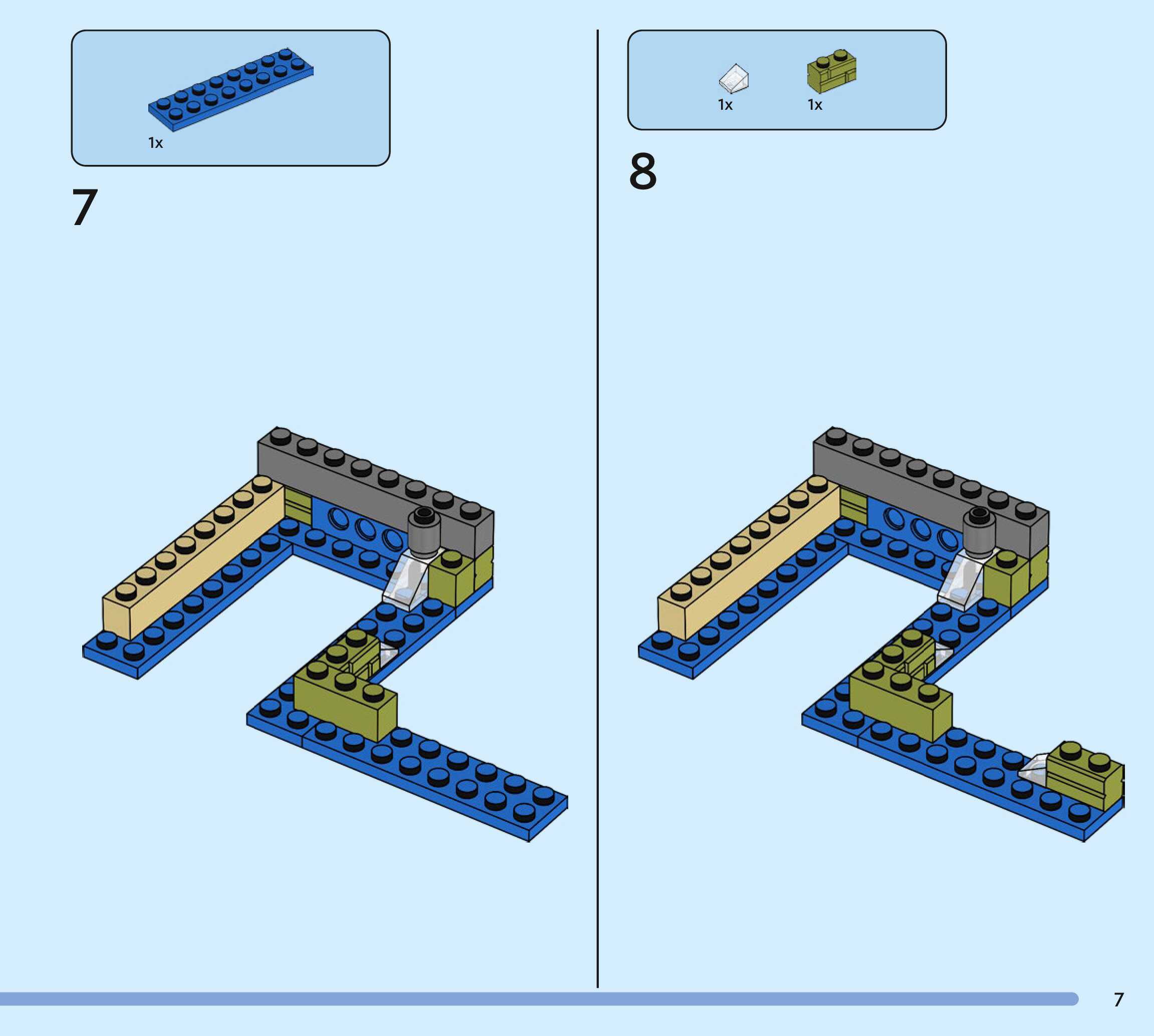 1x

7

1x 1x

8

7