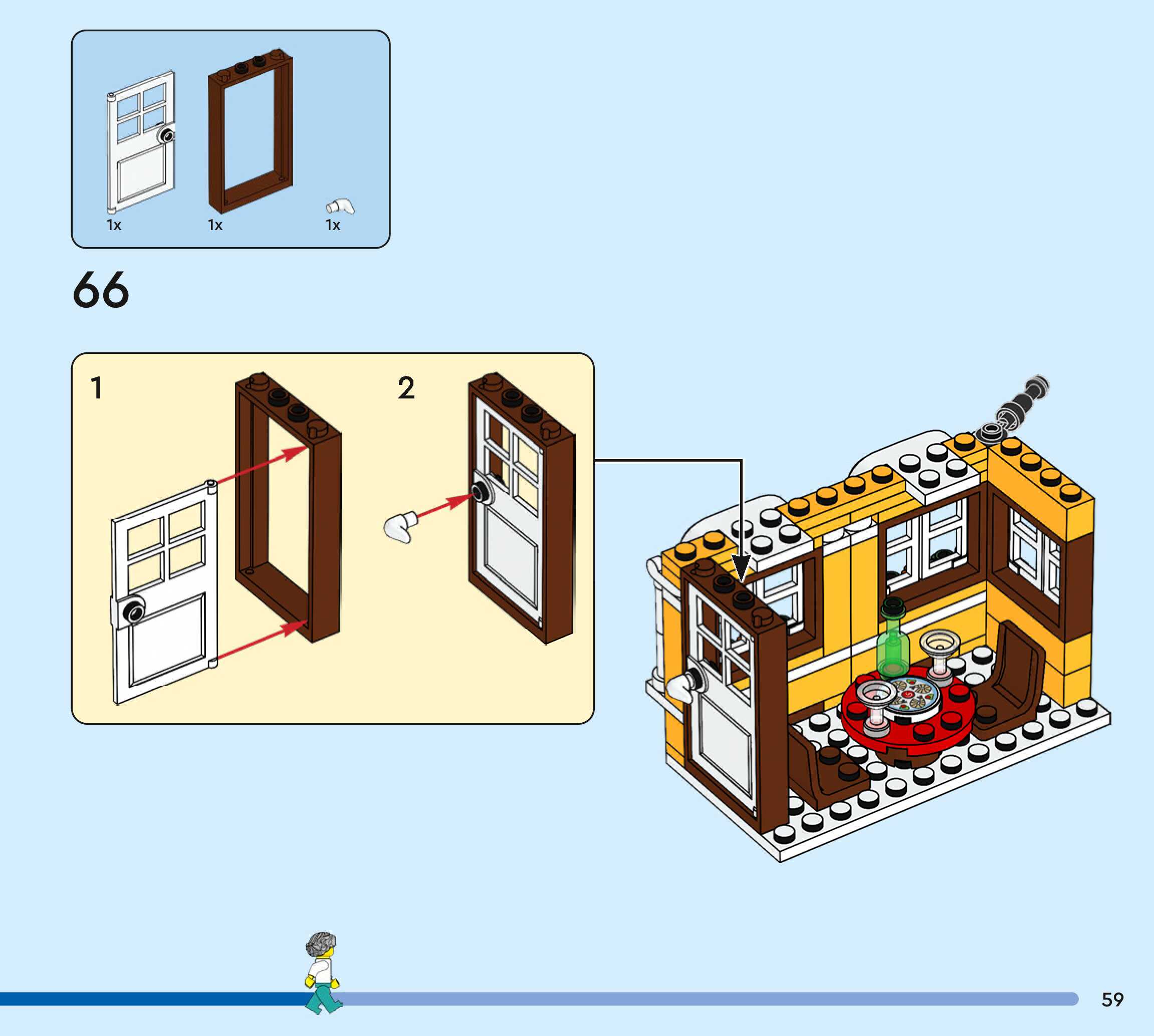 1x
1x
1x

66

1
2

59