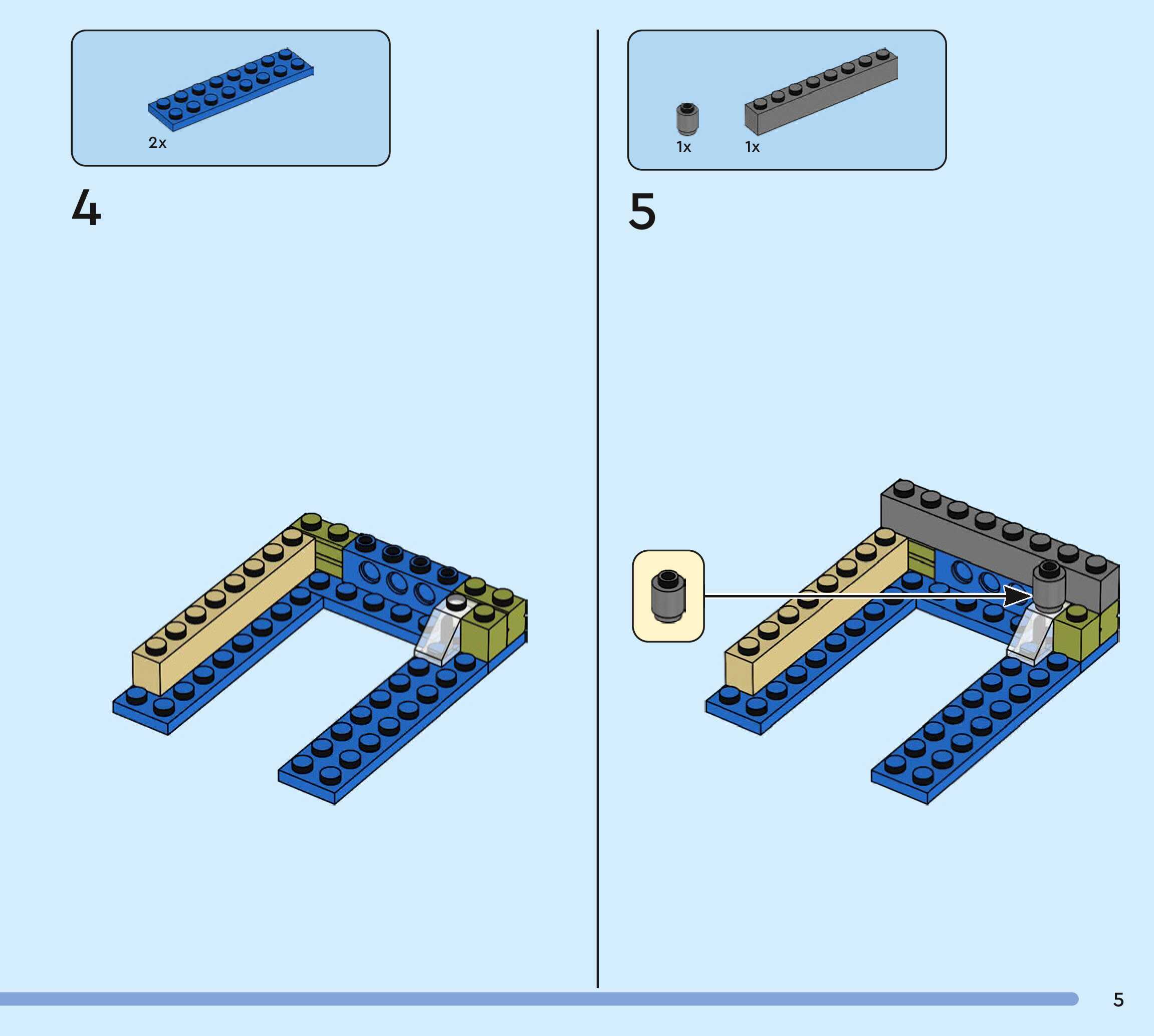 2x

4

1x 1x

5

5