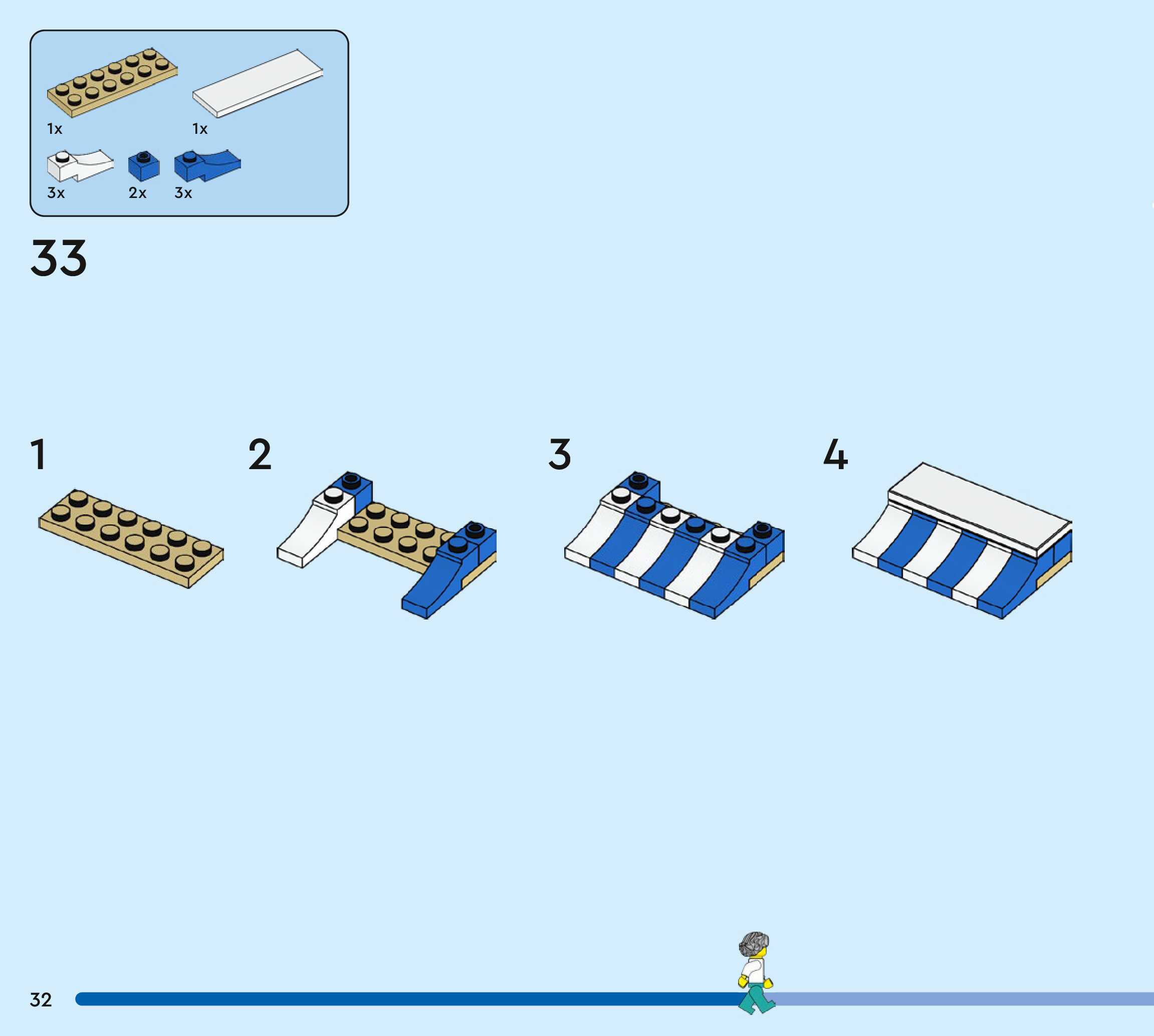 1x
1x
3x
2x
3x

33

1

2

3

4

32