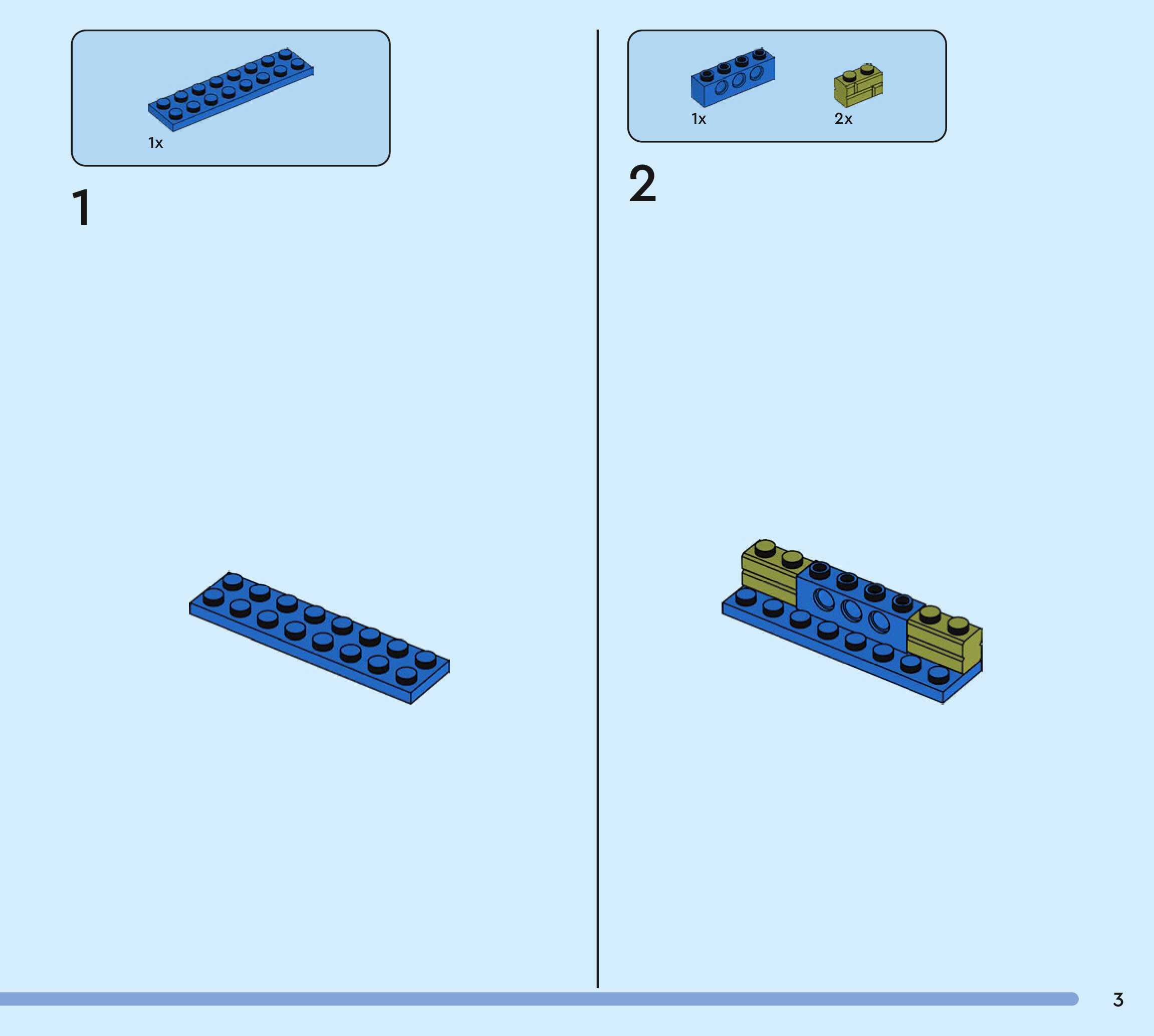 1x

1

1x

2x

2

3