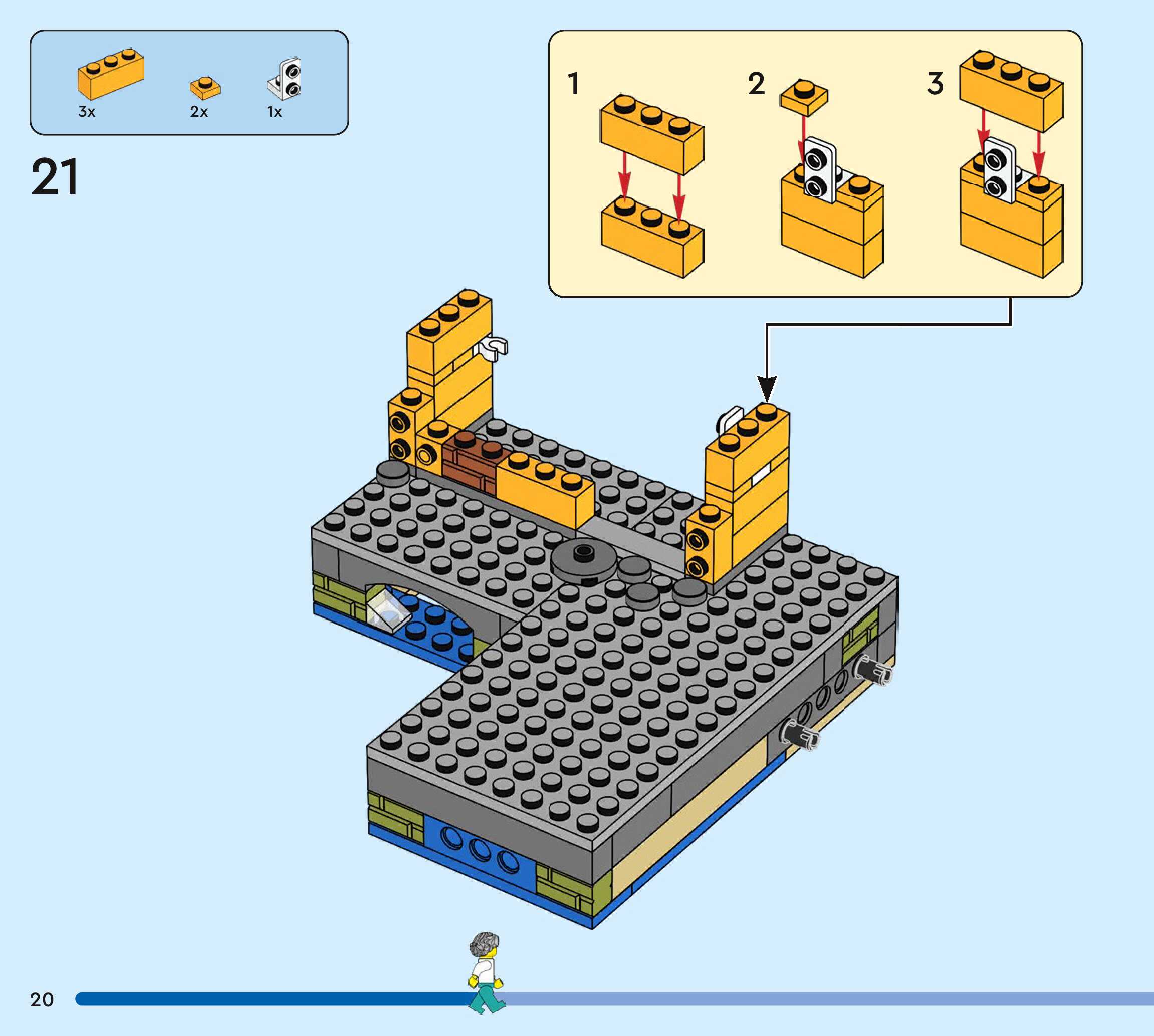 3x
2x
1x

21

1
2
3

20