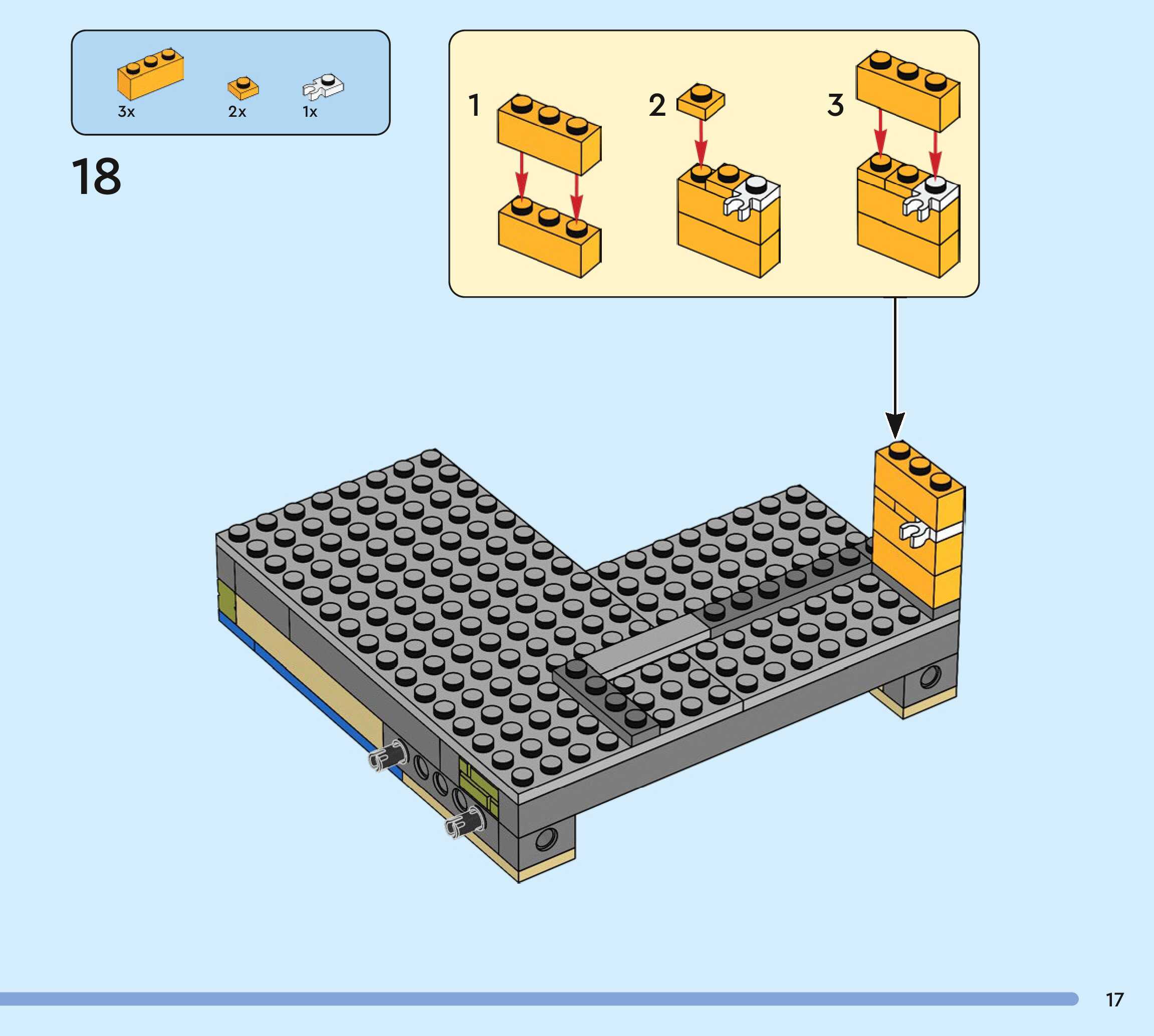 3x
2x
1x

18

1
2
3

17