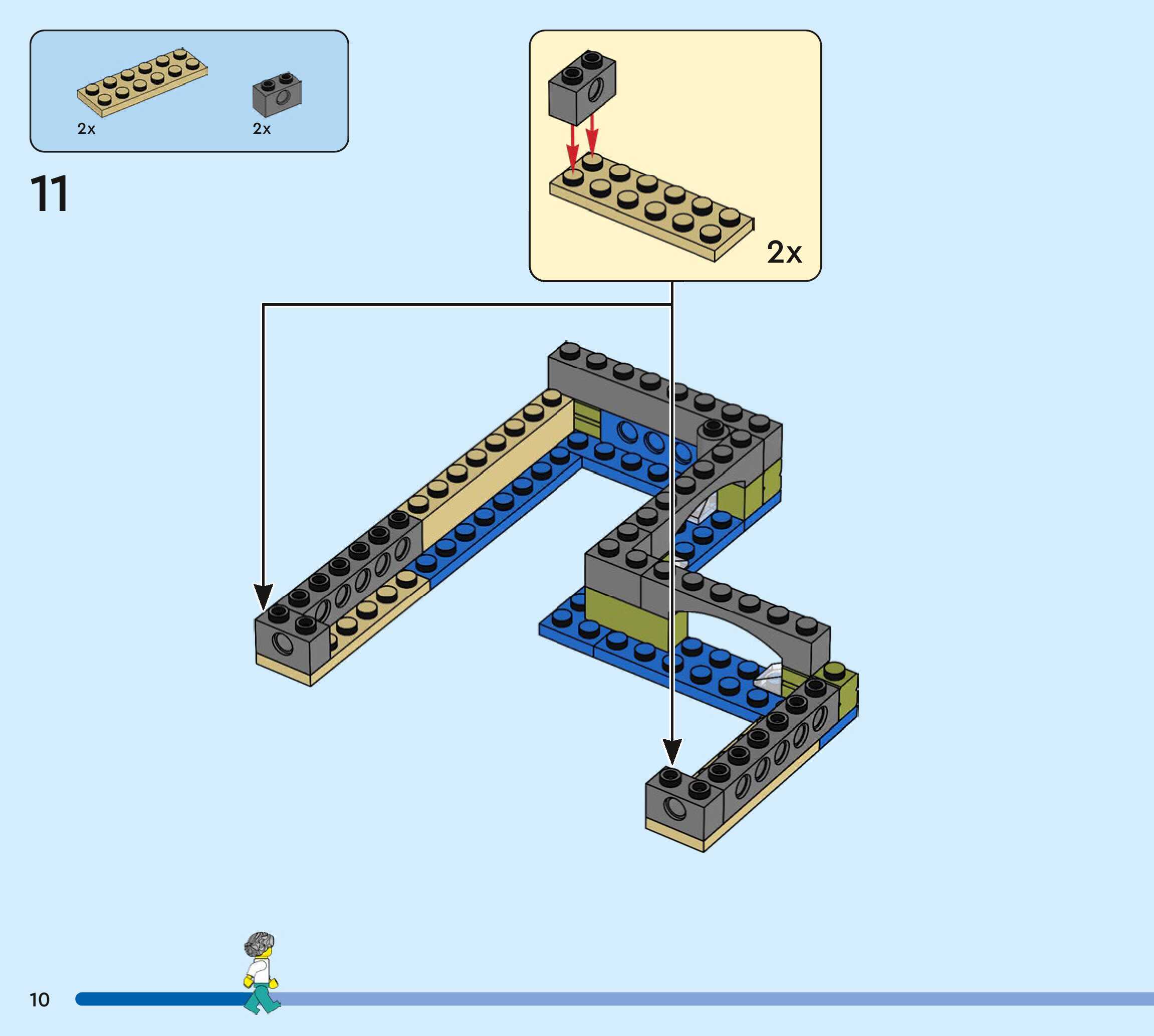 2x

2x

11

2x

10