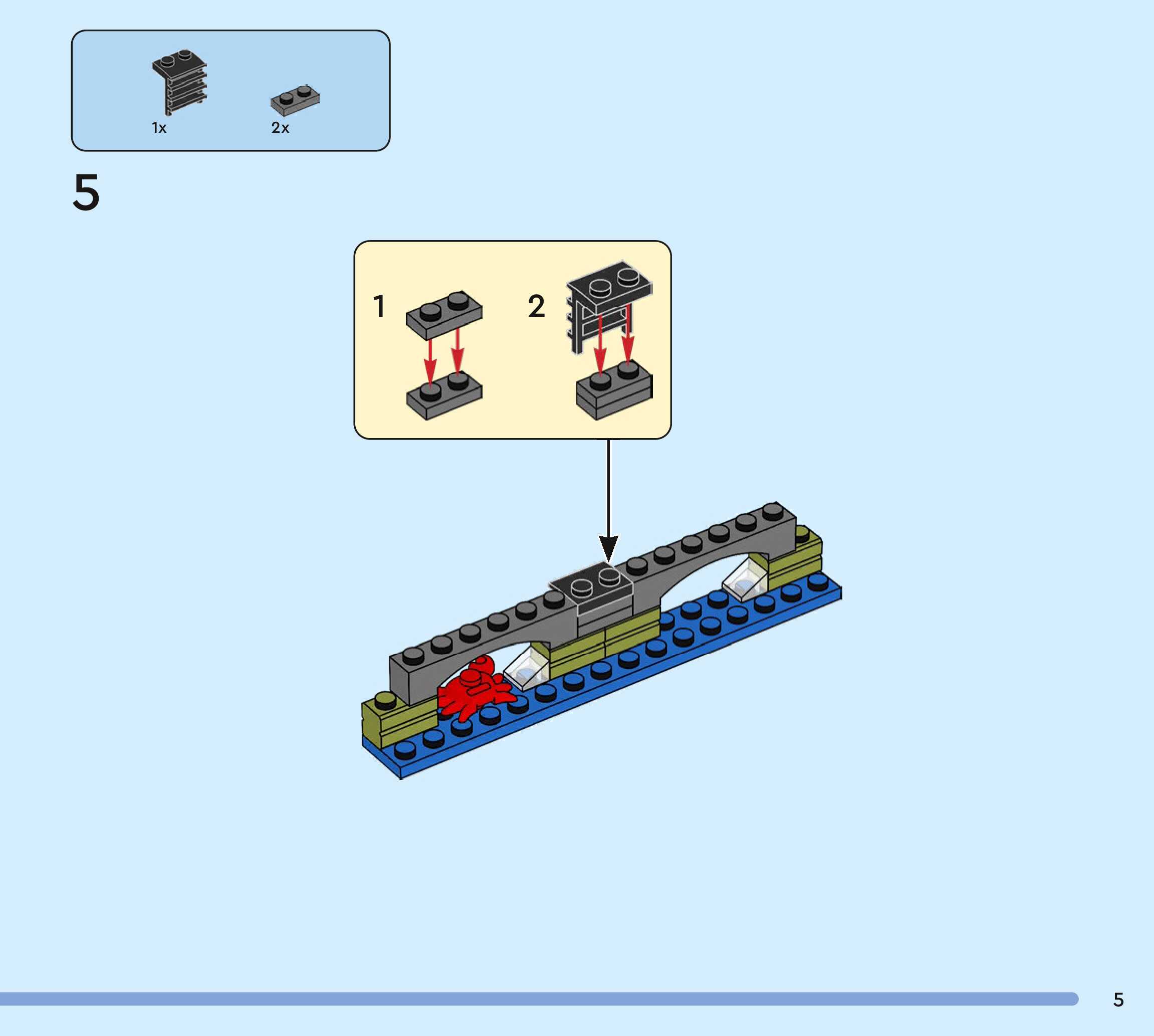 1x 2x

5

1 2

5