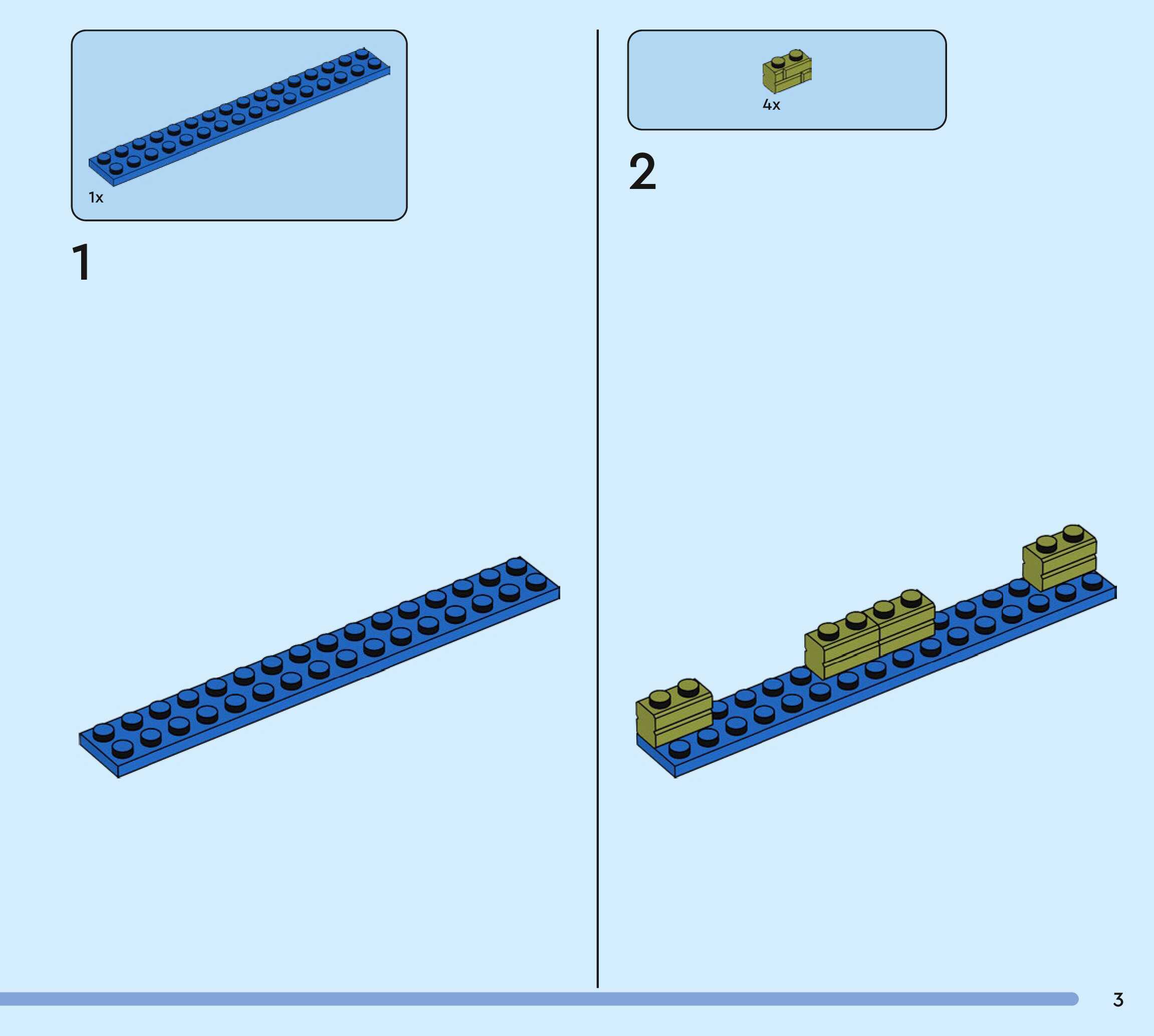 1x

1

4x

2

3