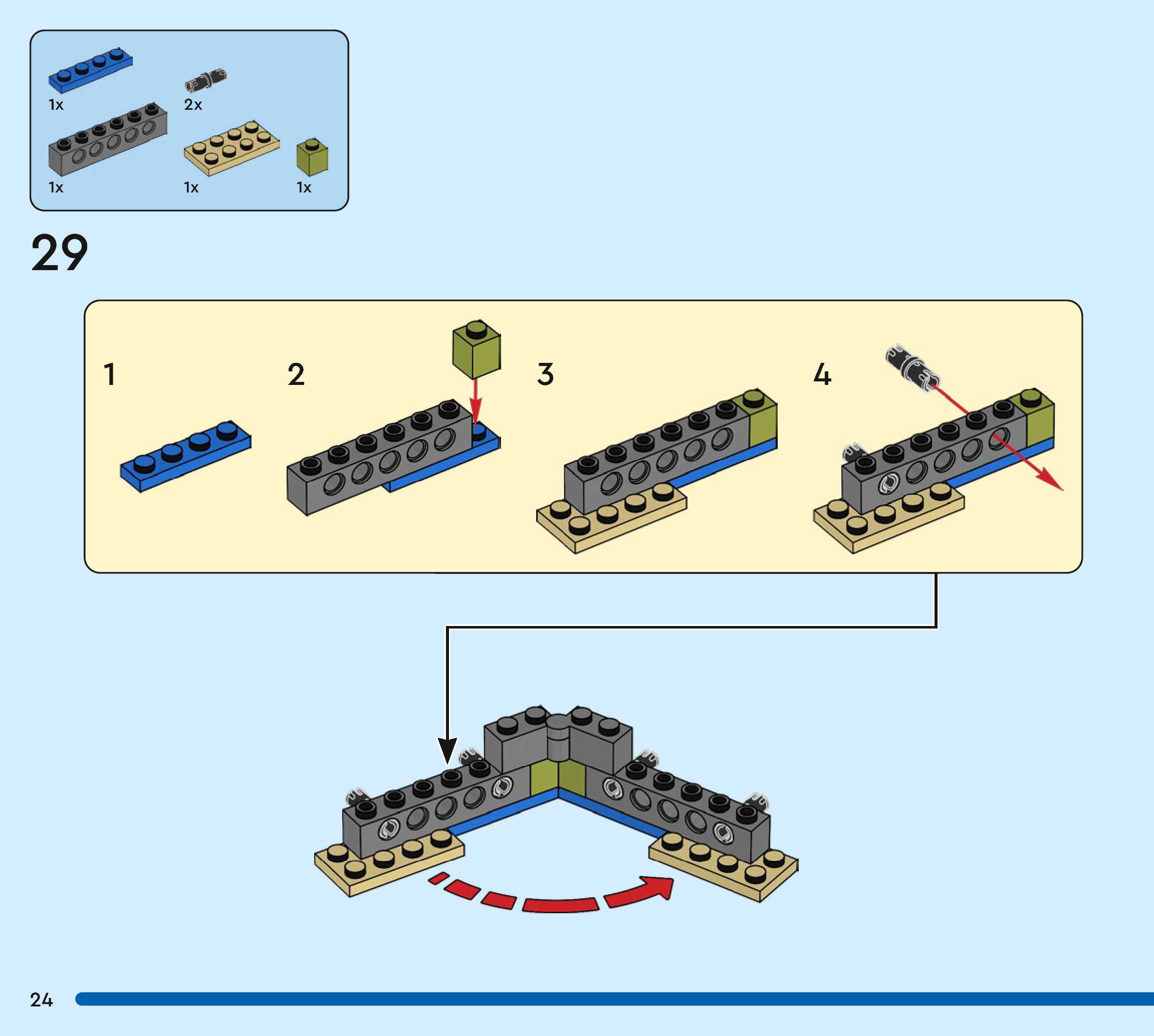 1x
2x
1x
1x
1x

29

1
2
3
4

24