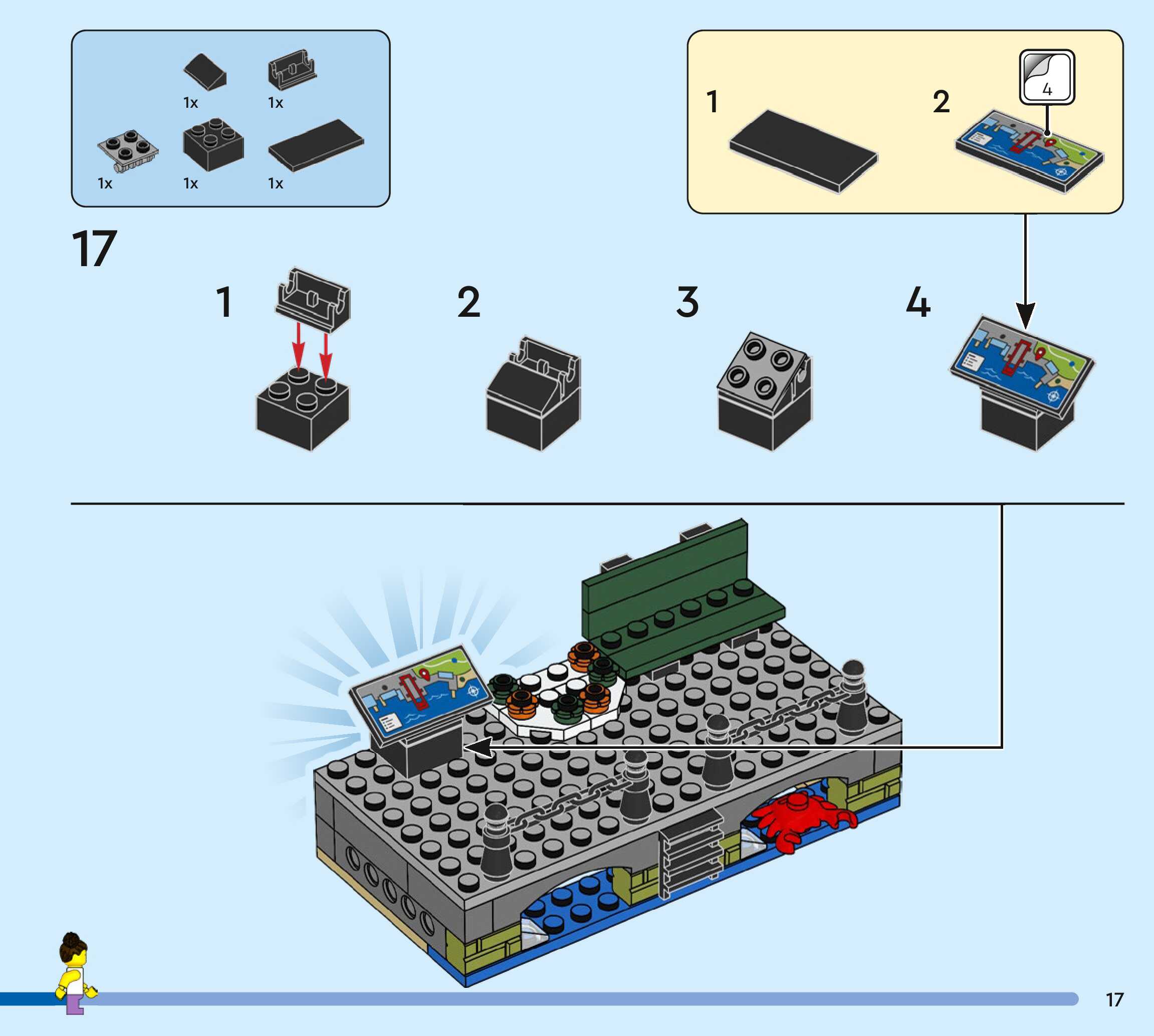 1x 1x
1x 1x 1x

1
2
4

17

1
2
3
4

17