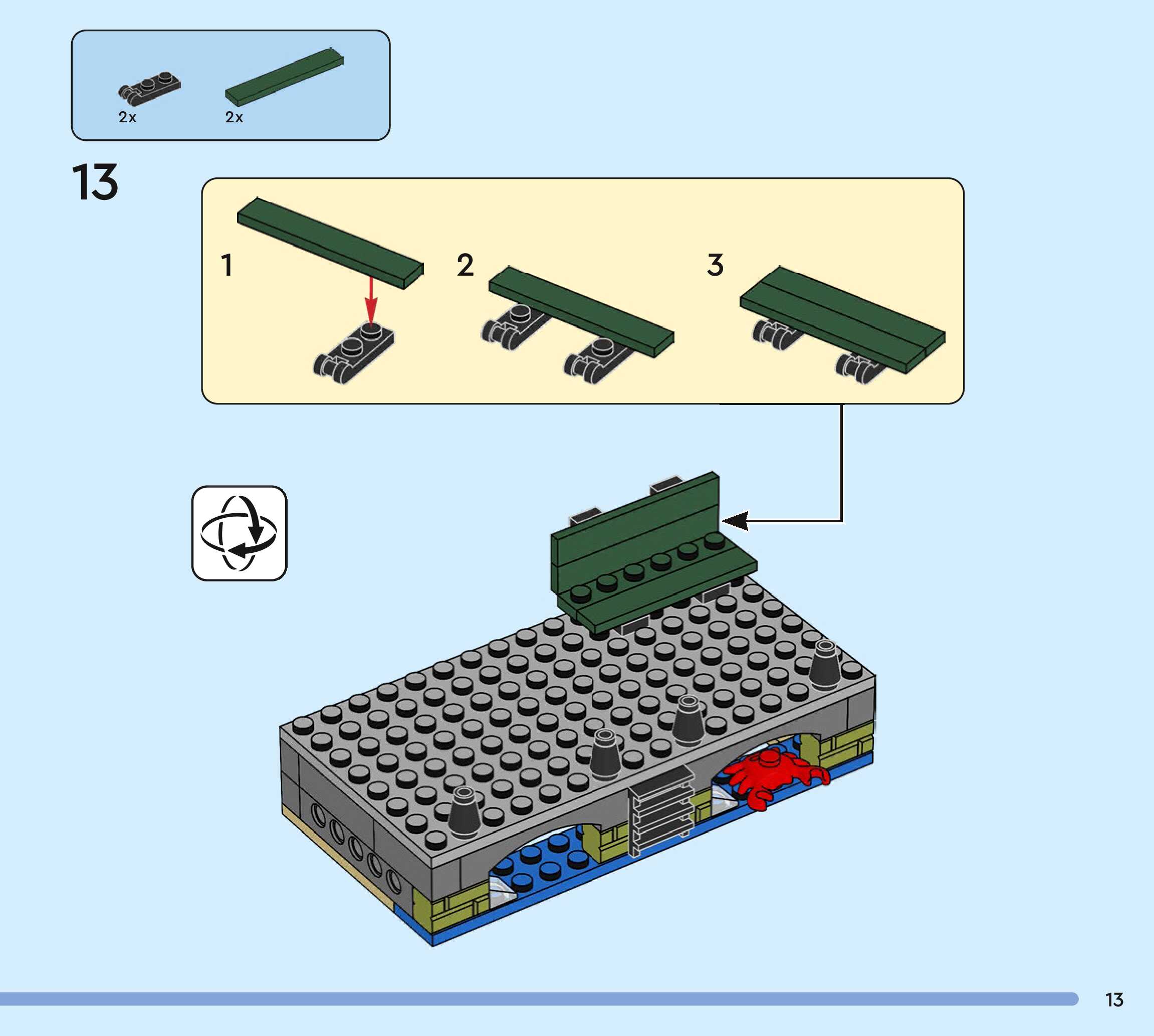 2x
2x

13

1
2
3

13