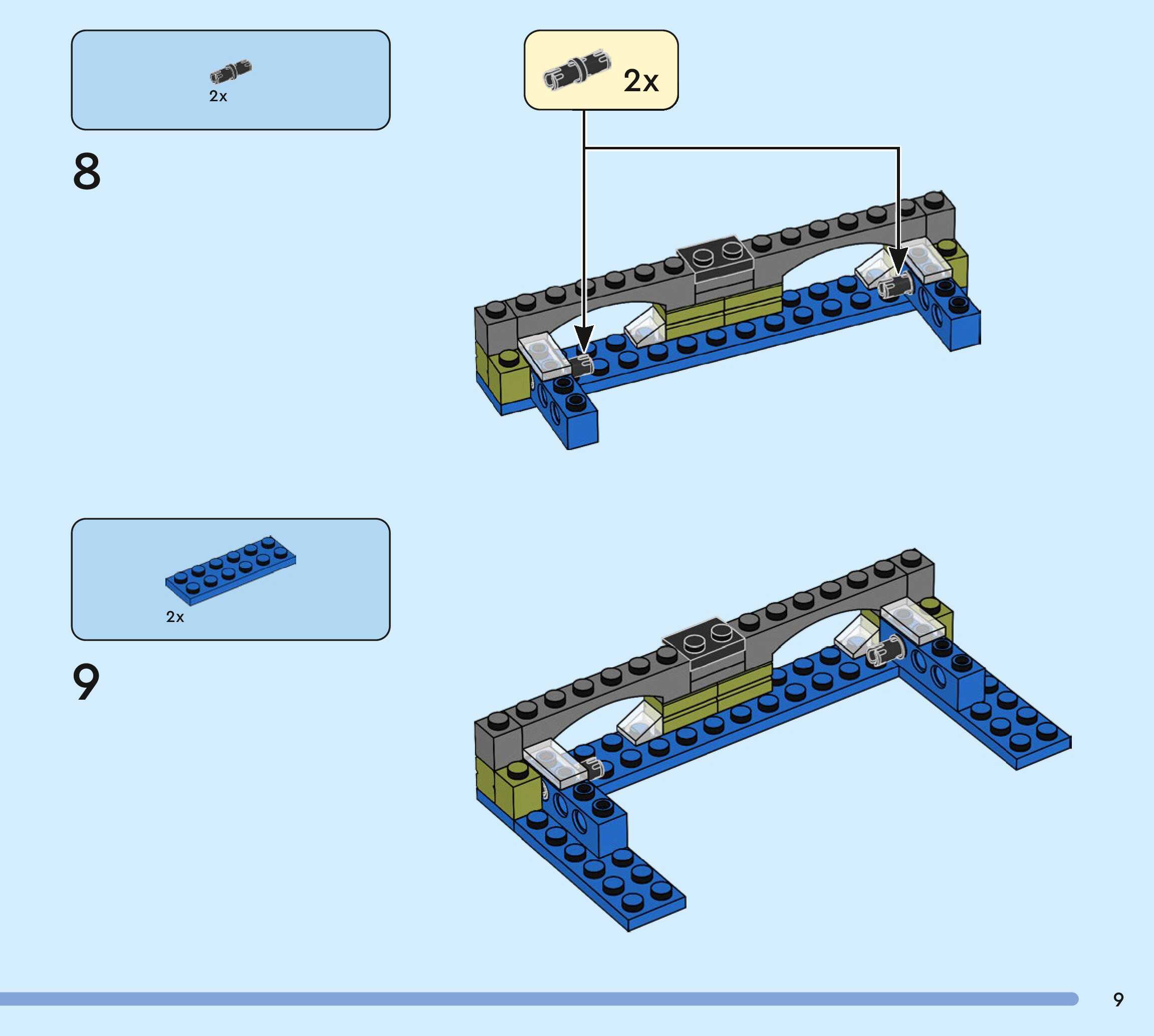 2x

8

2x

2x

9

9