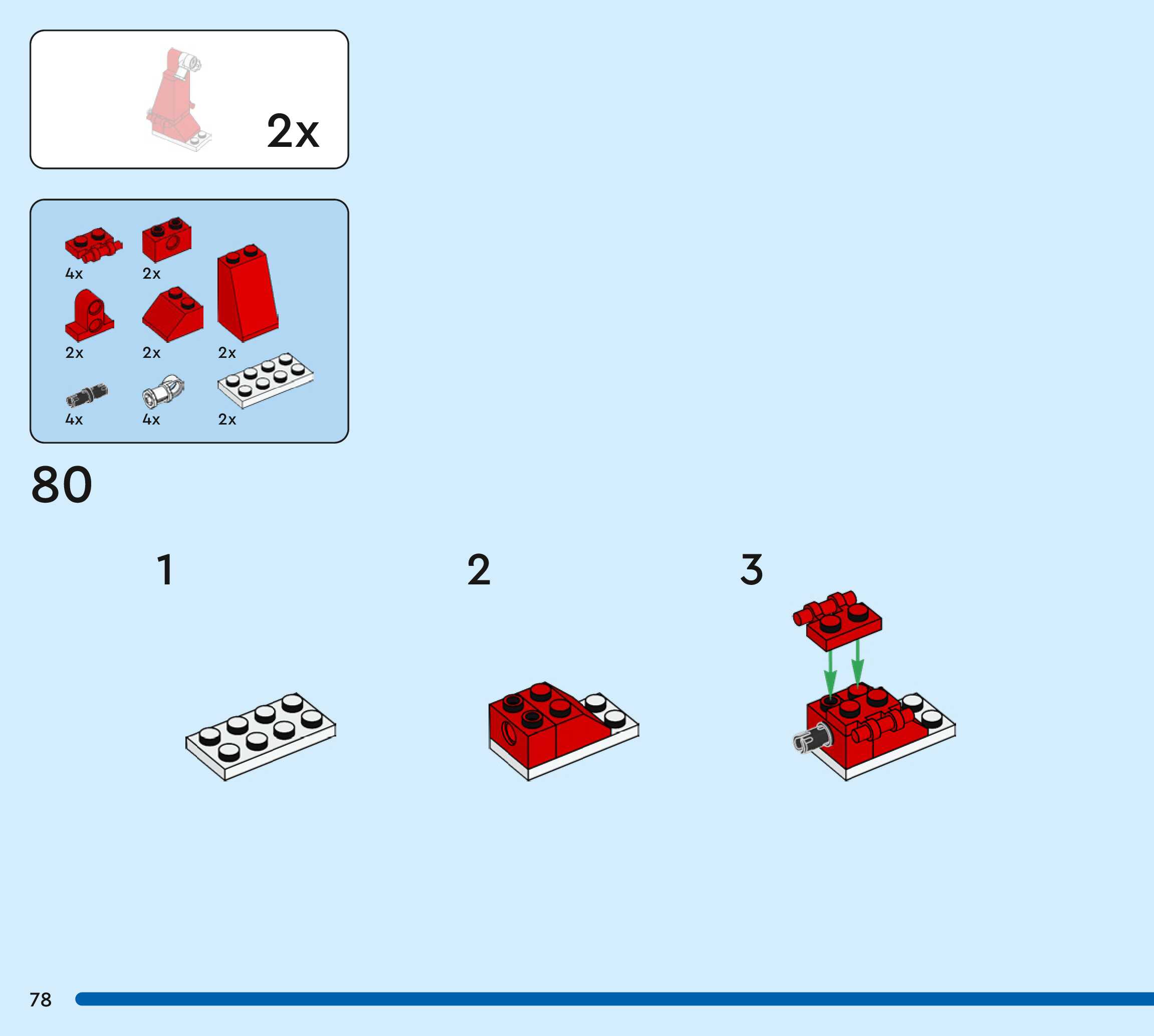 2x

4x
2x
2x
2x
2x
4x
4x
2x

80

1

2

3

78