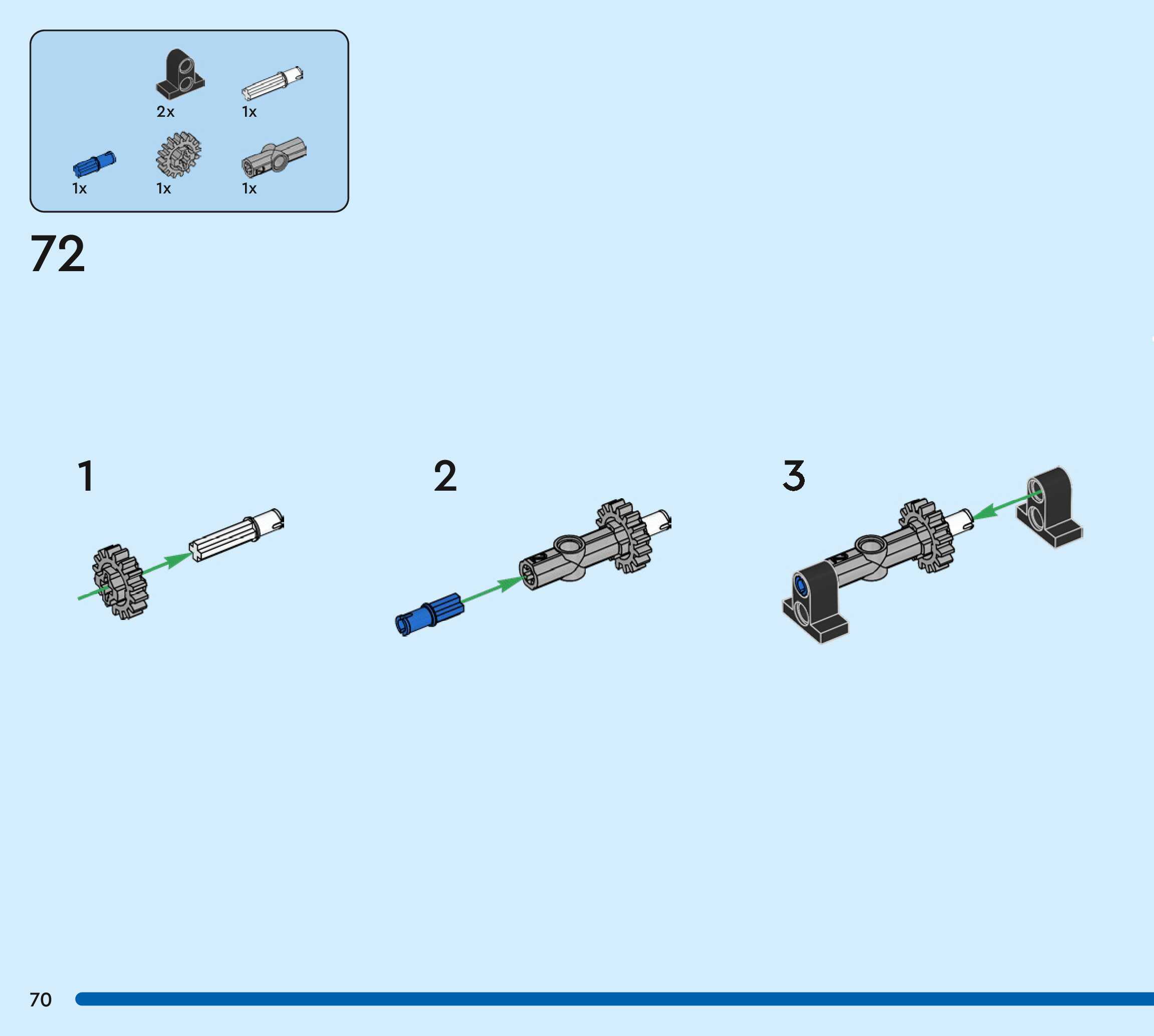 2x
1x
1x
1x
1x

72

1

2

3

70