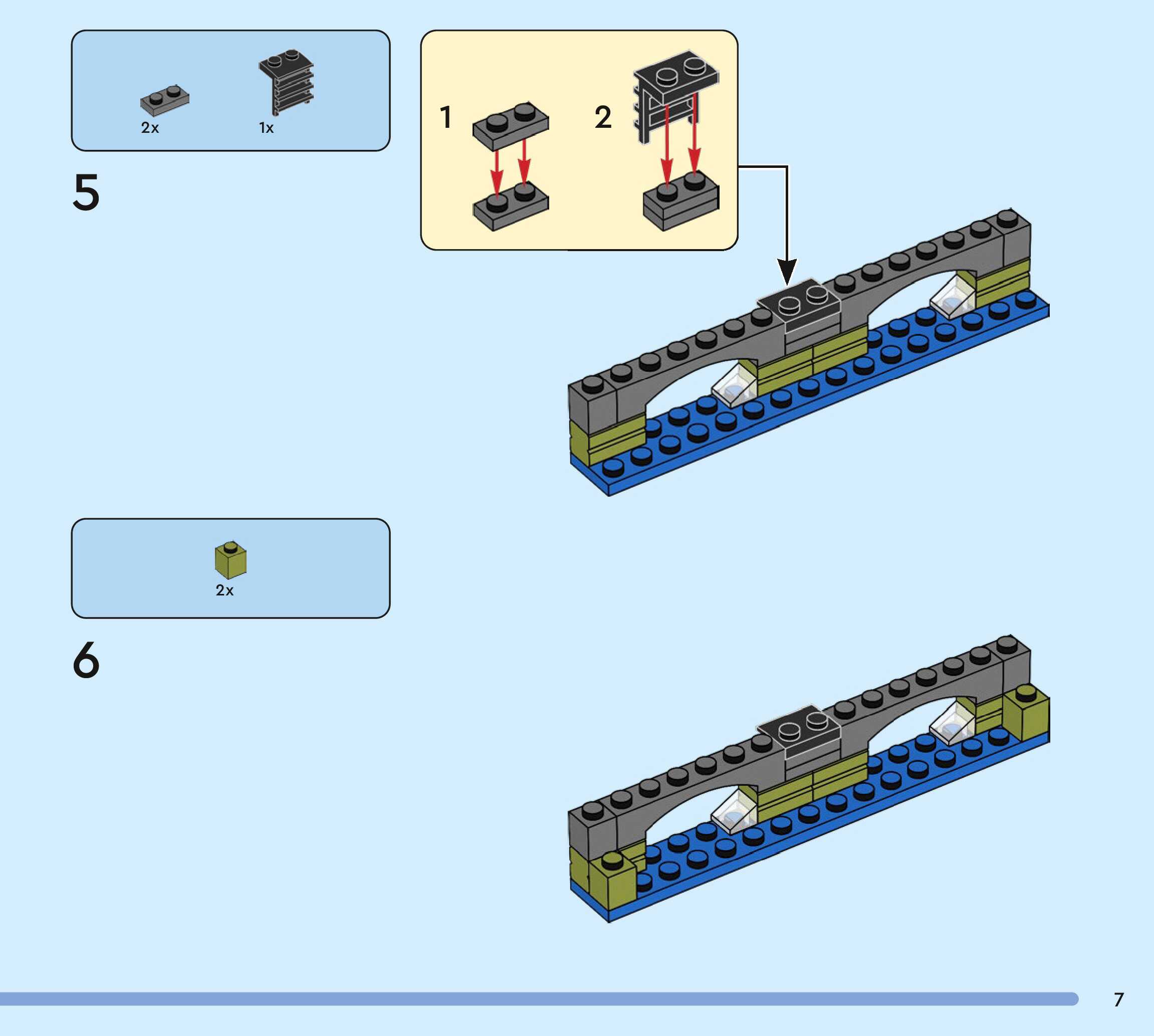 2x
1x

5

1

2

2x

6

7