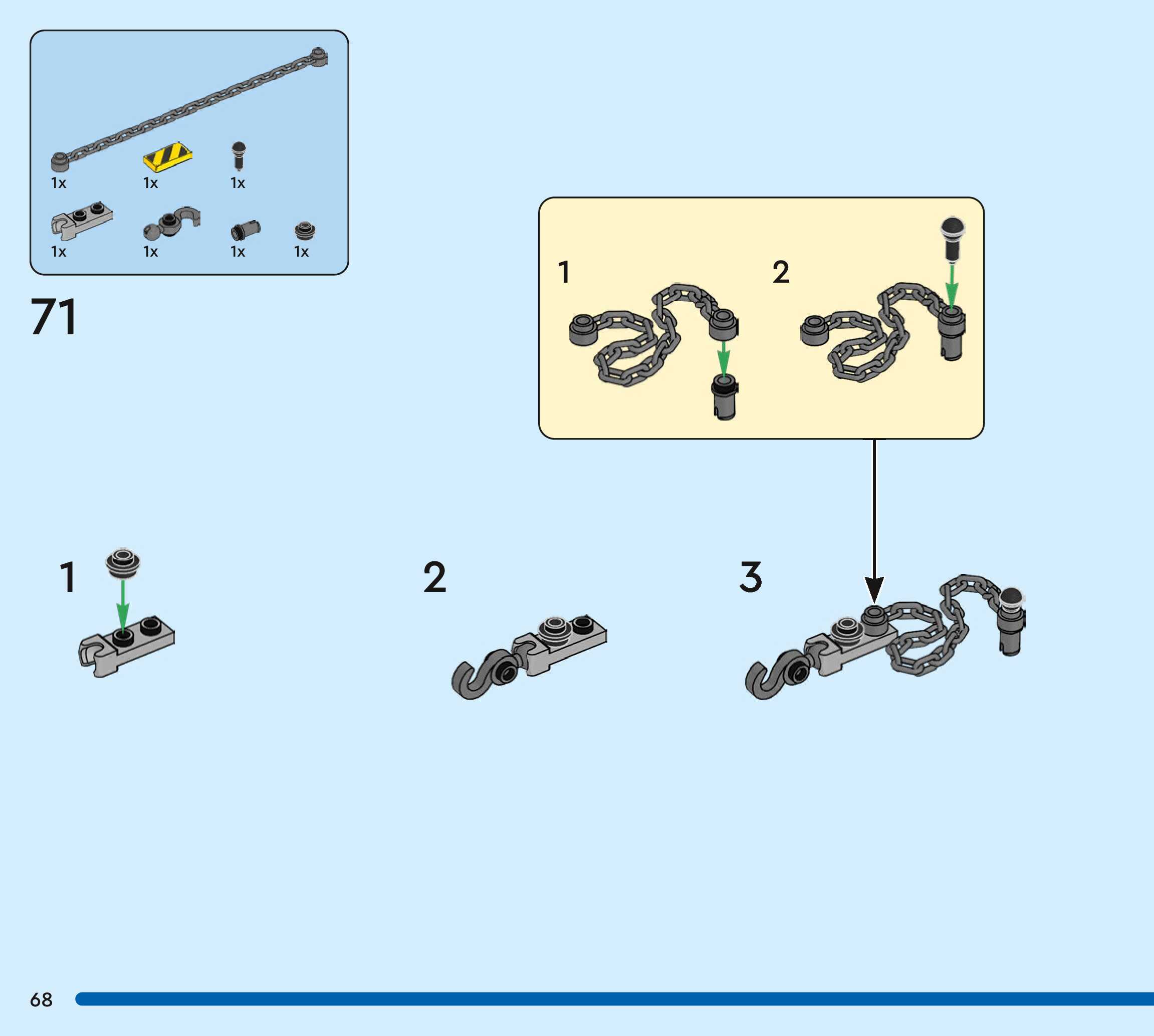 1x 1x 1x
1x 1x 1x 1x

71

1 2

1 2 3

68