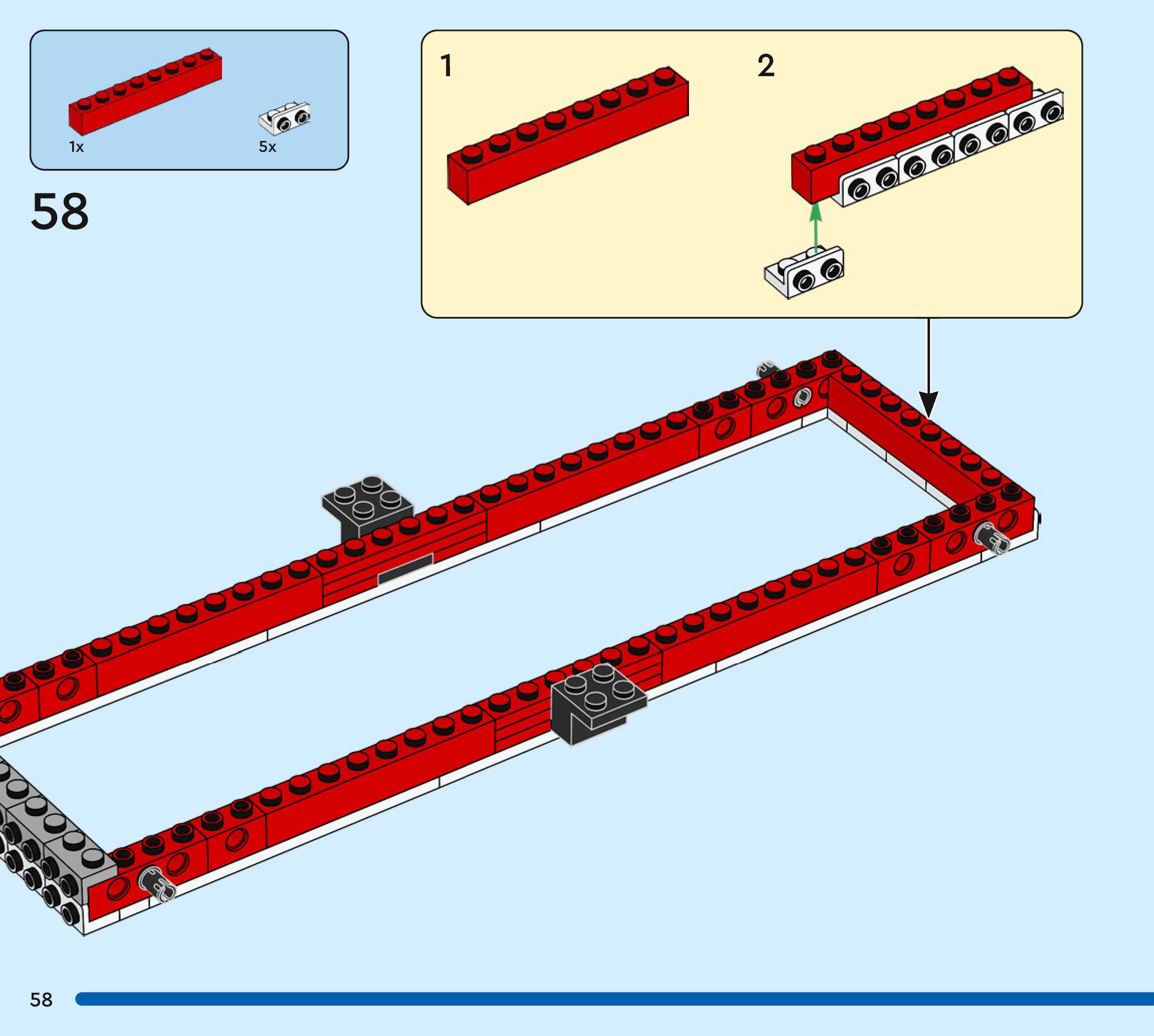 1x

5x

58

1

2

58