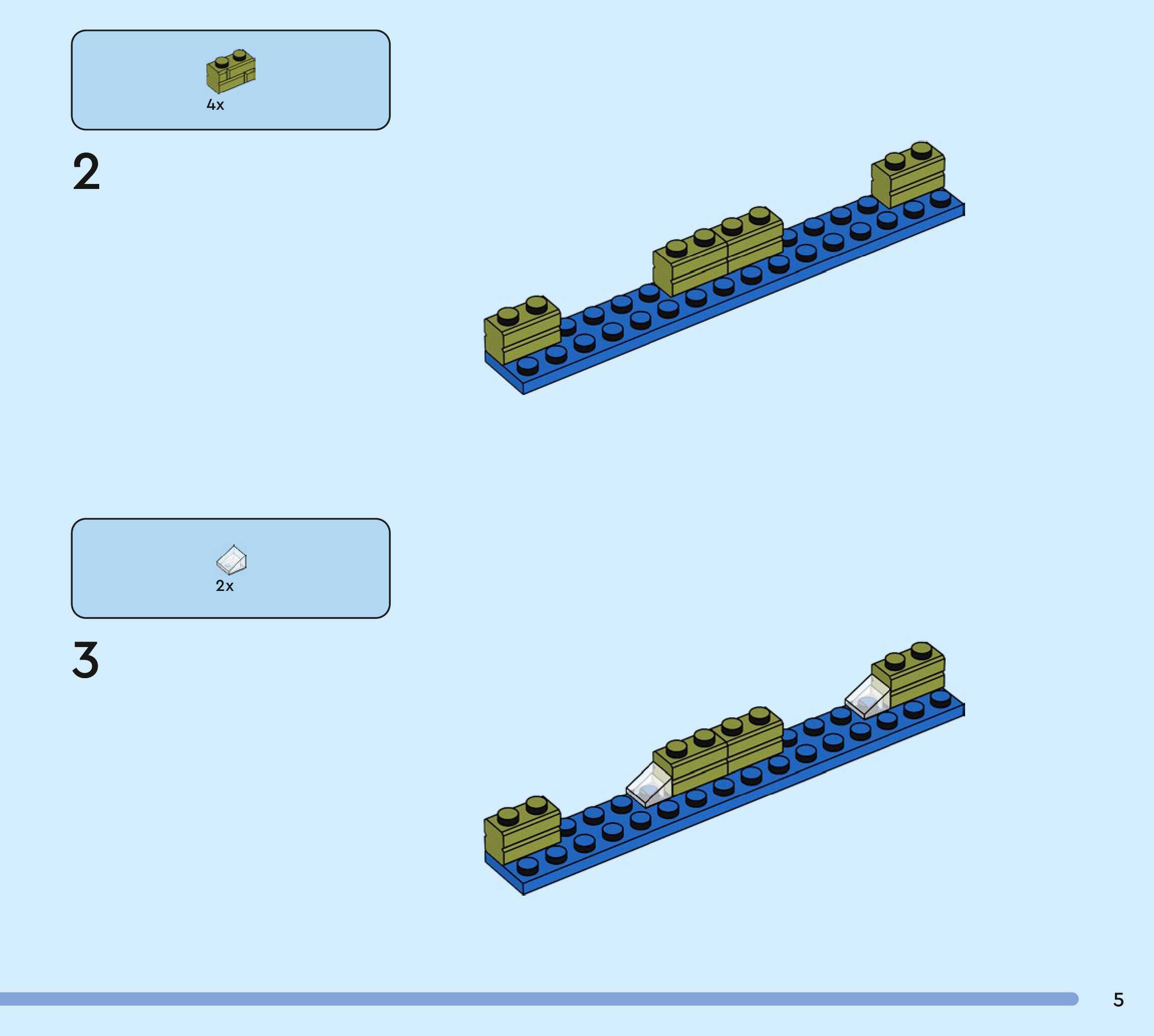 4x

2

2x

3

5