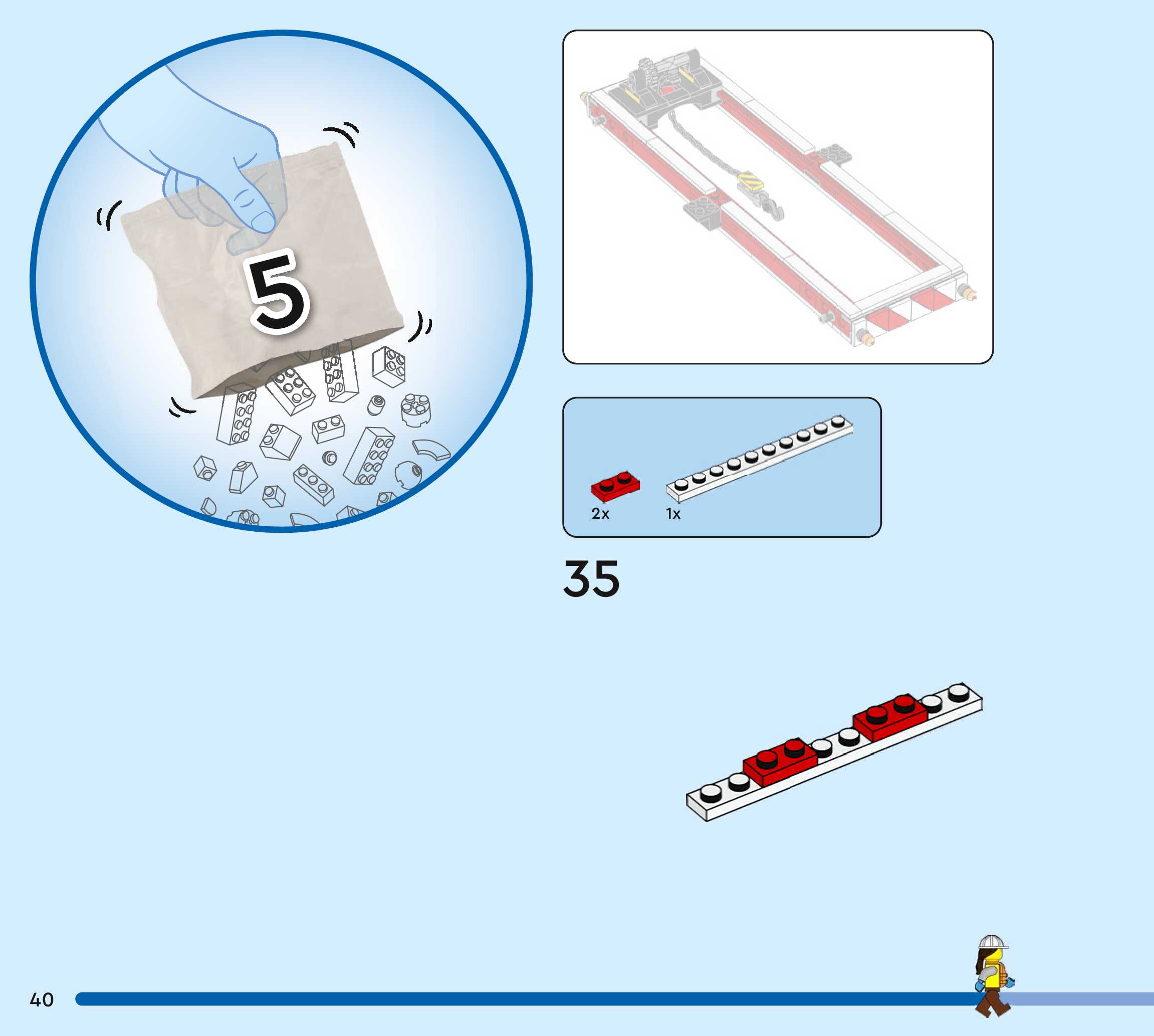 5

2x

1x

35

40