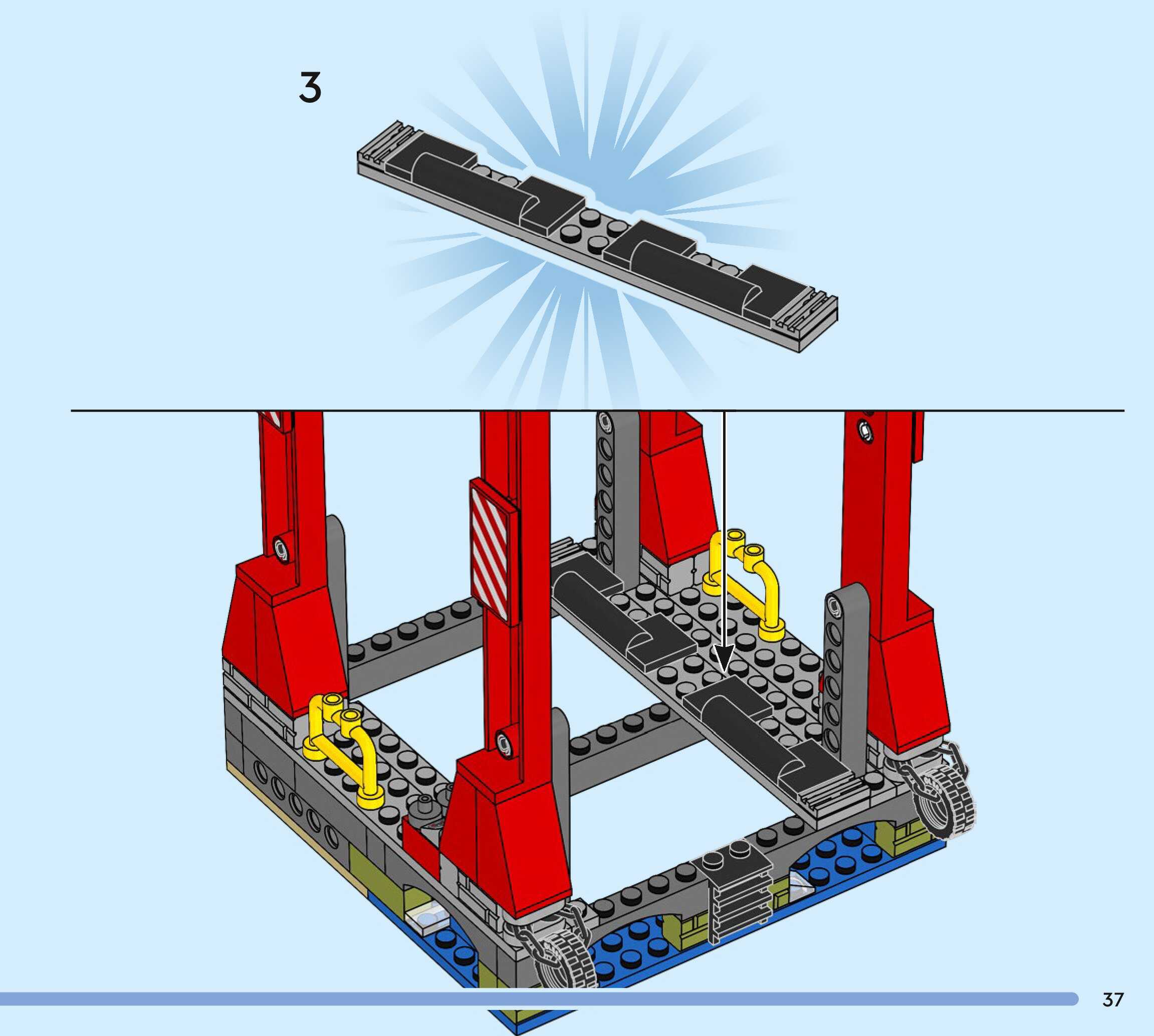 3

37