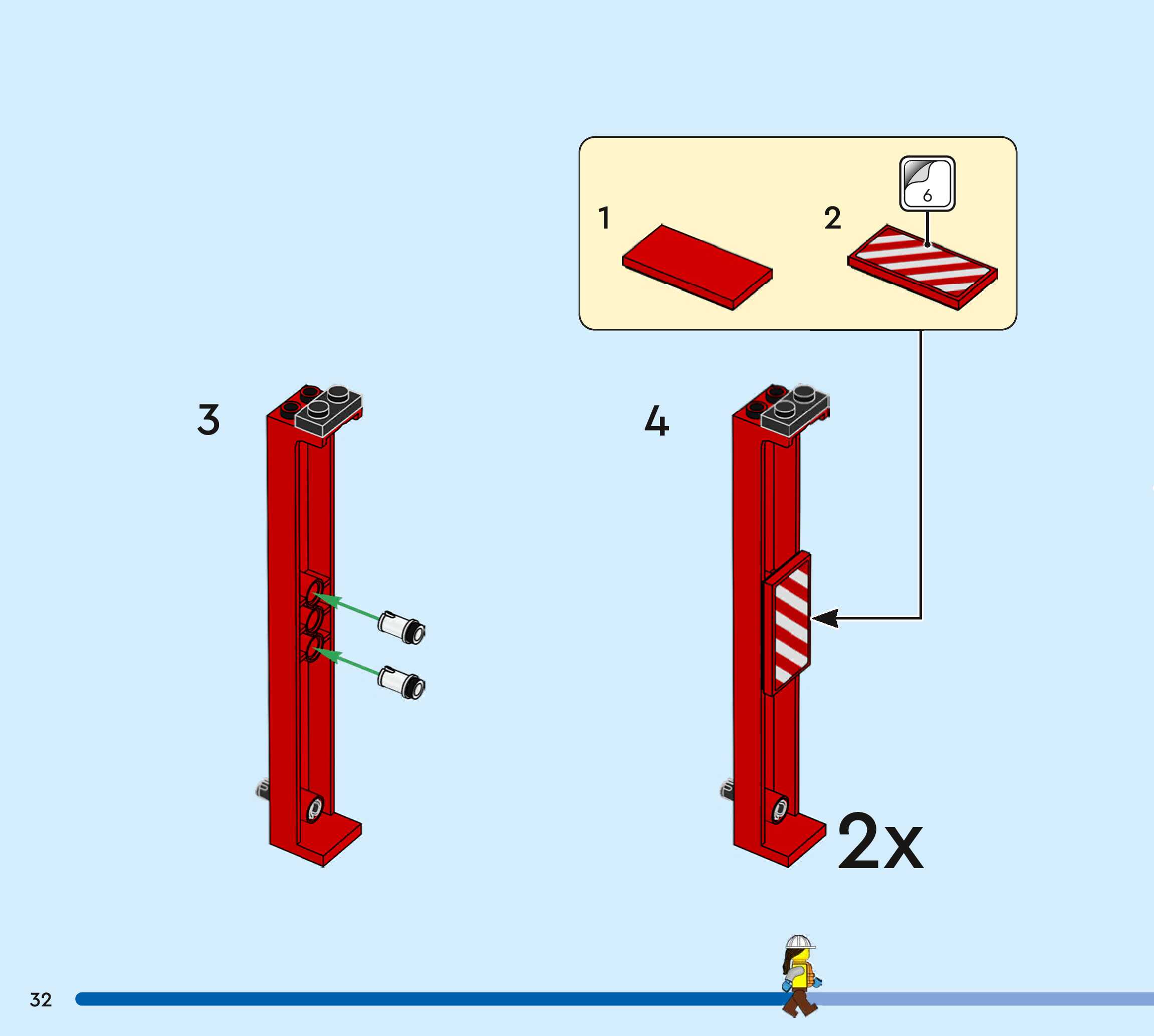 1

2

6

3

4

2x

32