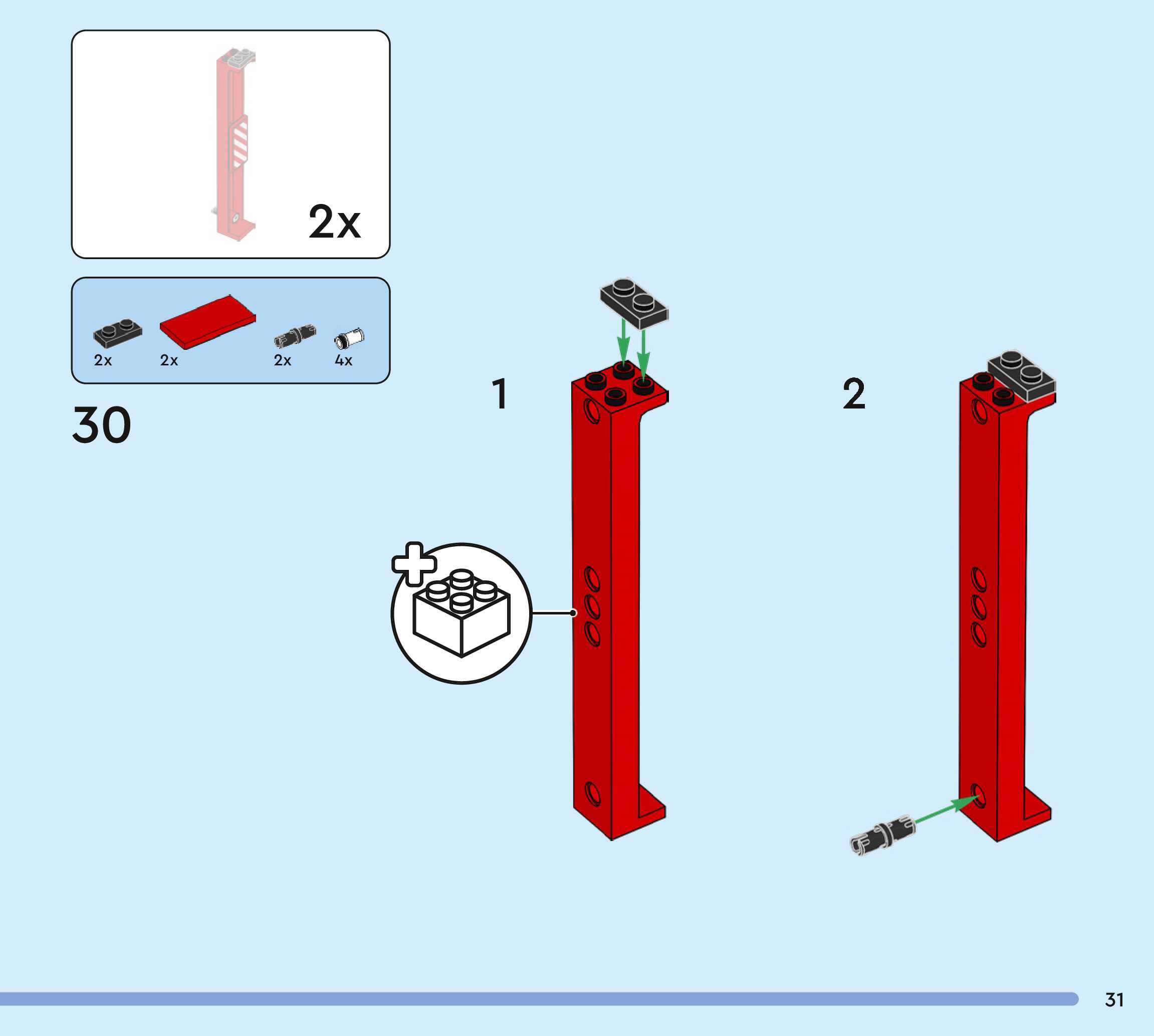 2x

2x 2x 2x 4x

30

1

2

31