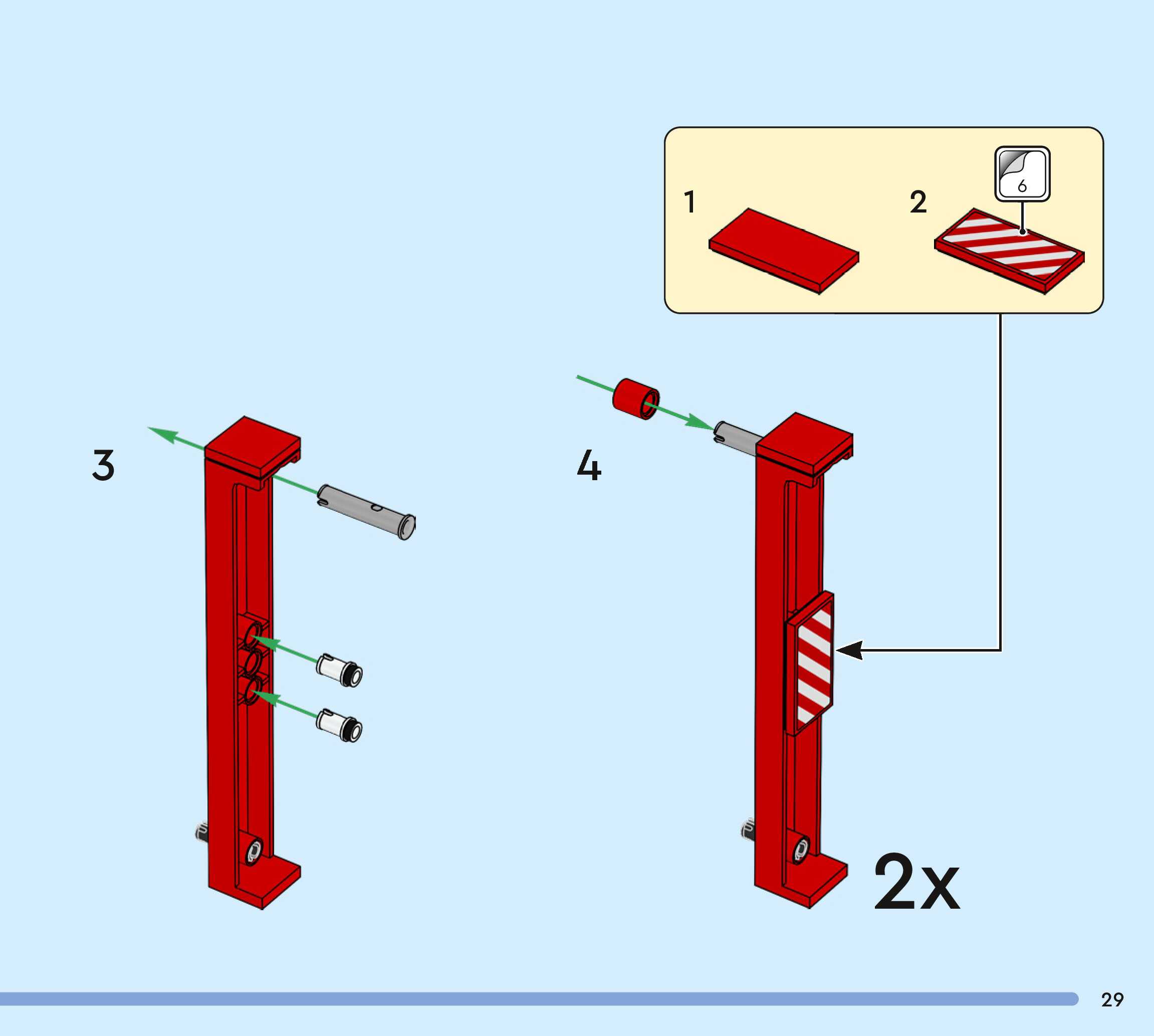 1

2

6

3

4

2x

29