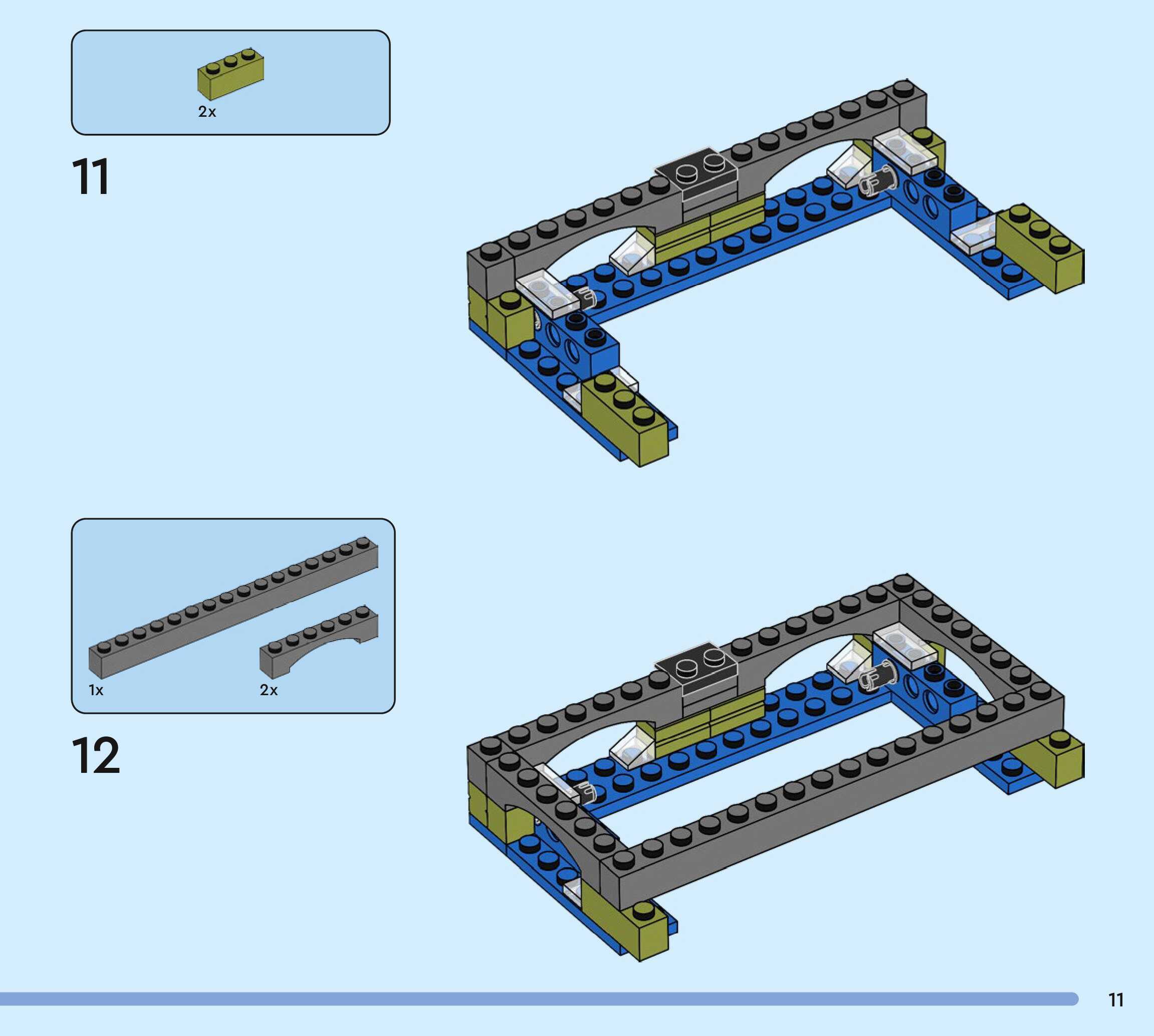 2x

11

1x

2x

12

11