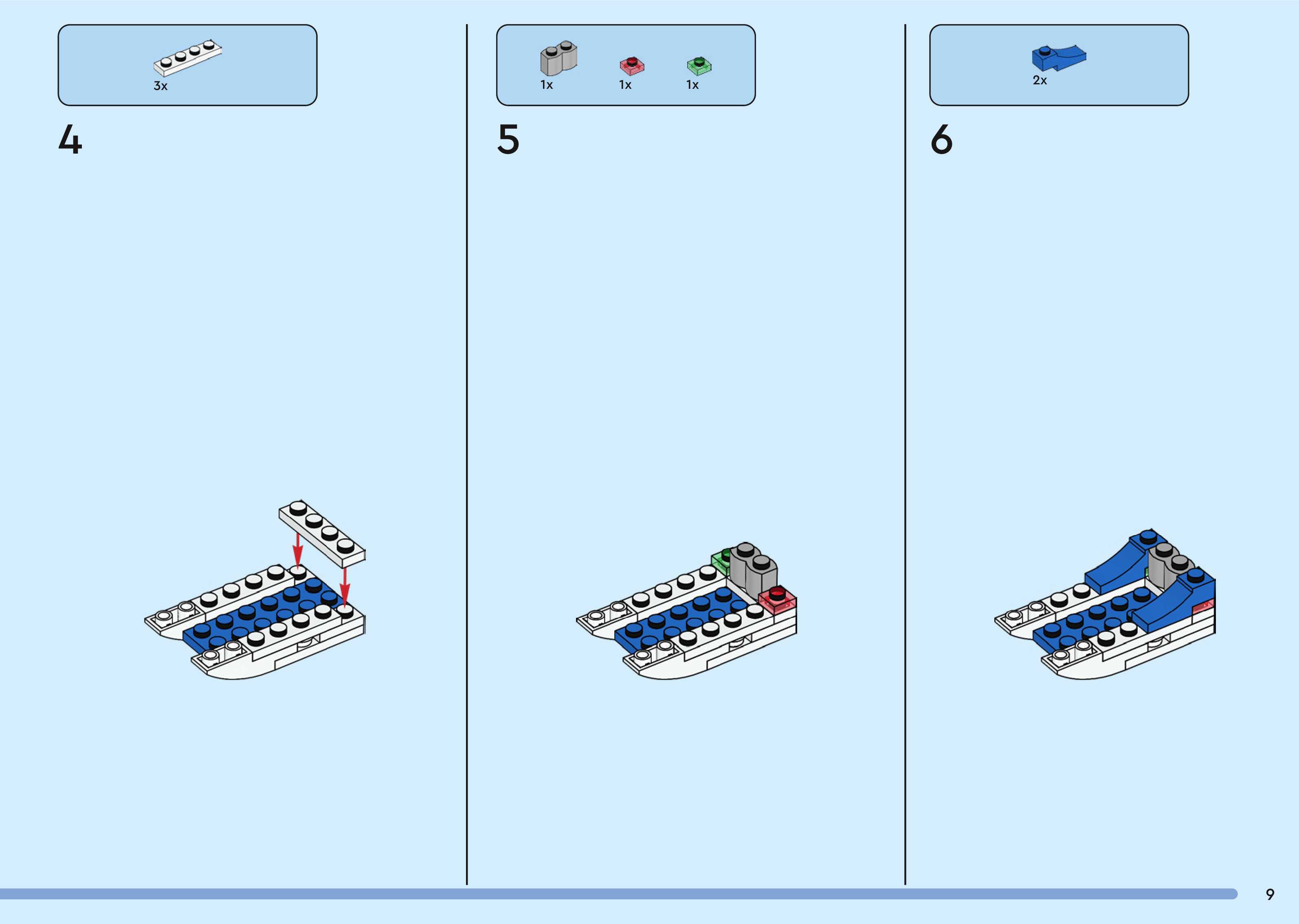 3x

4

1x 1x 1x

5

2x

6

9