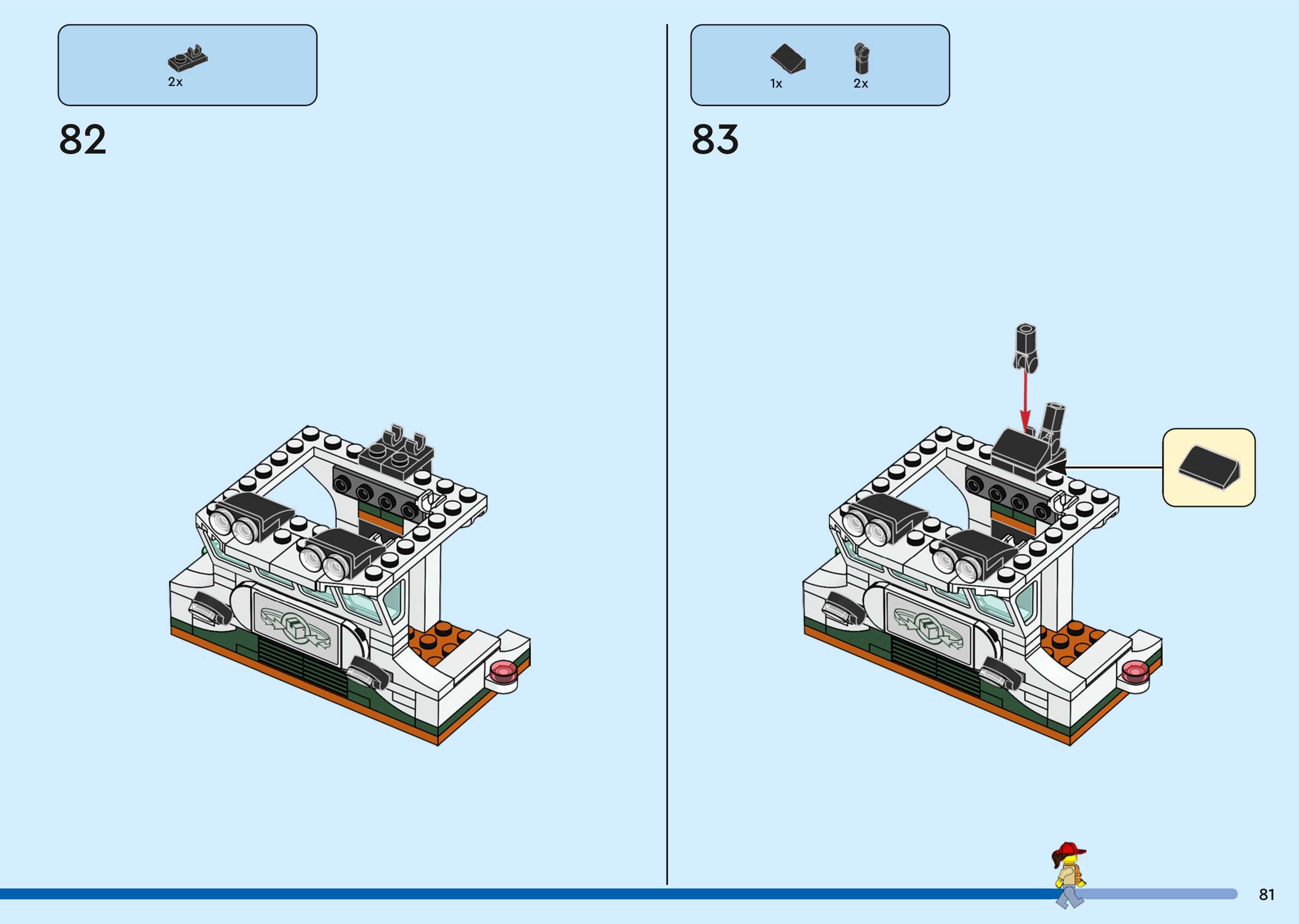 2x

82

1x 2x

83

81