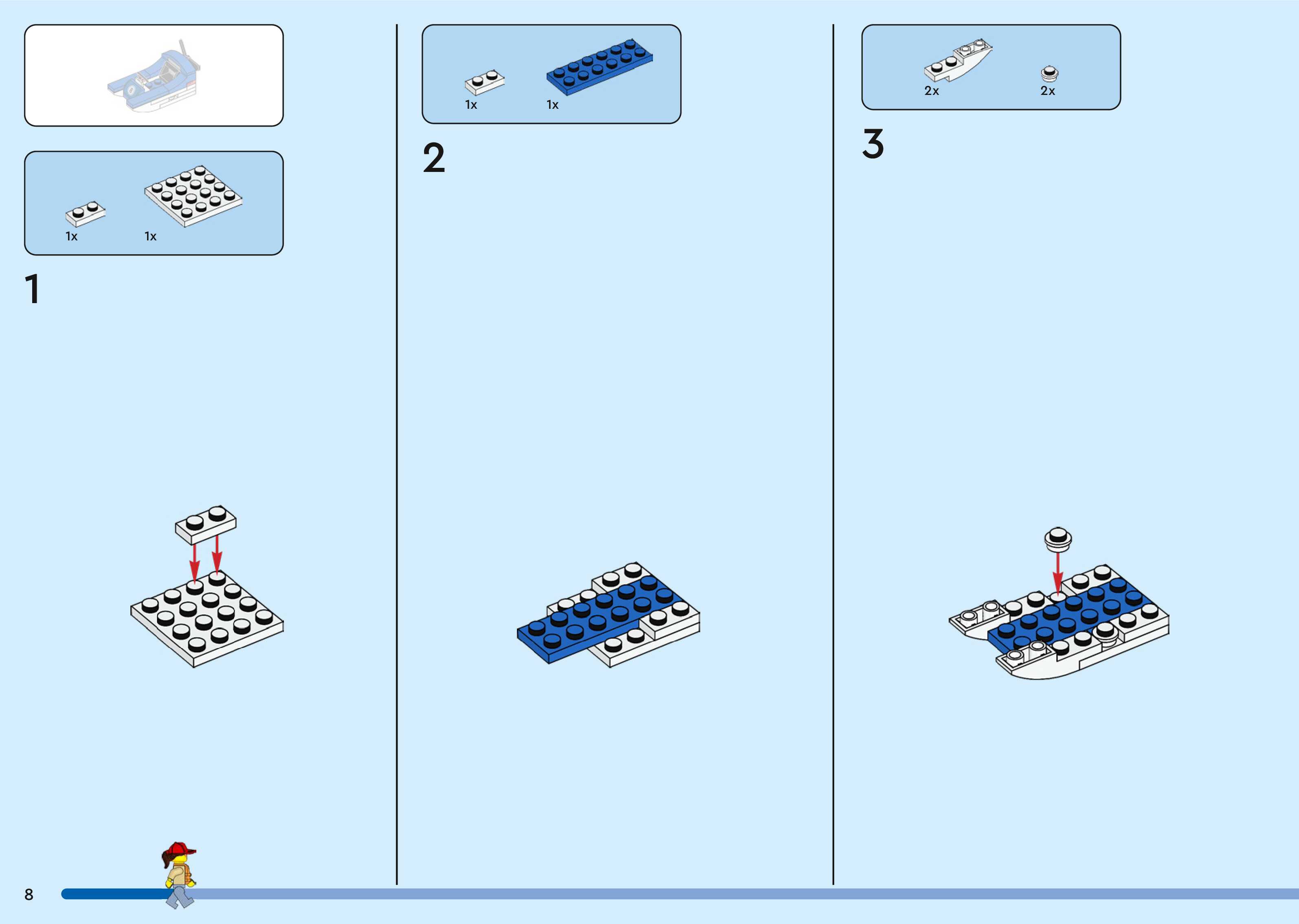 1x 1x

1

1x 1x

2

2x 2x

3

8